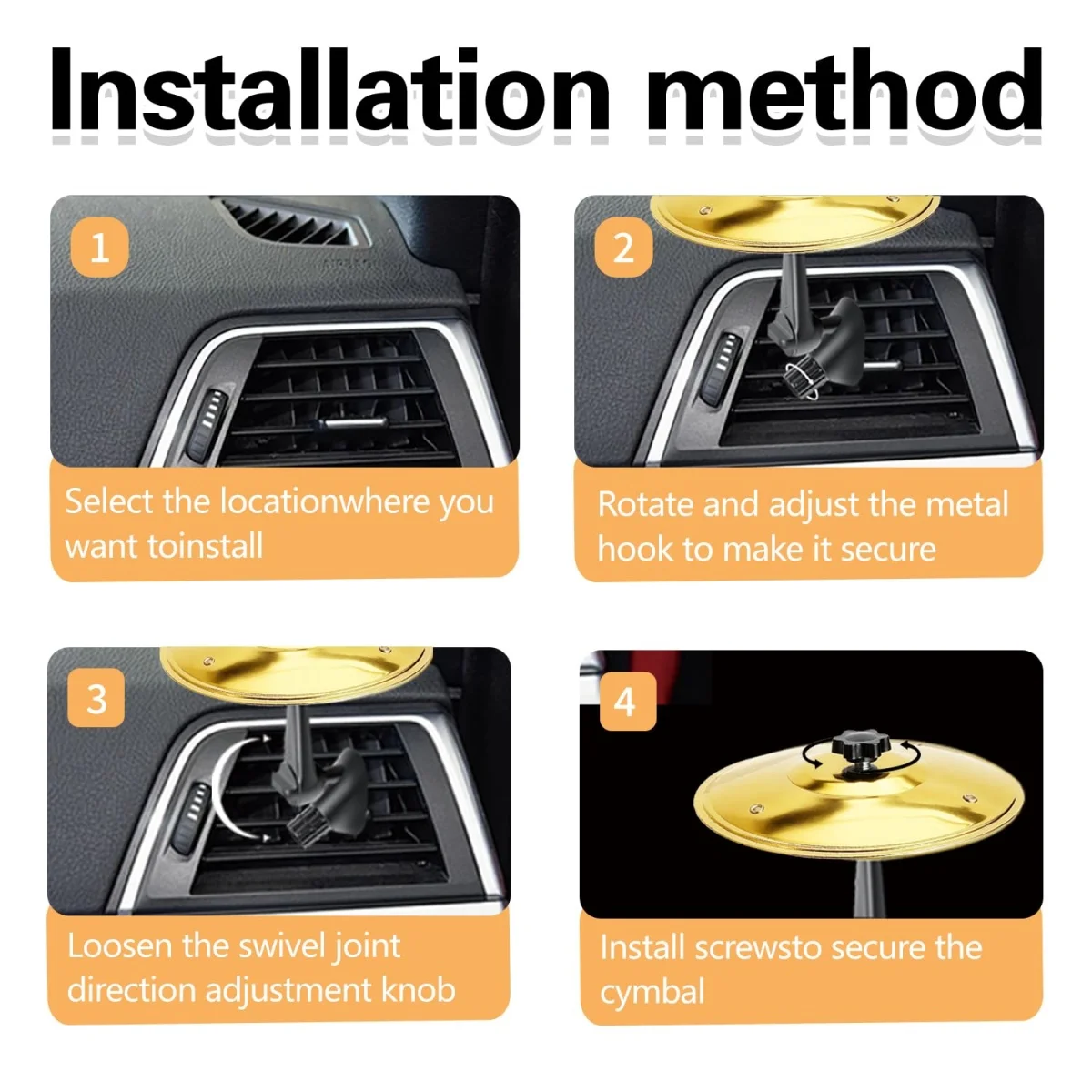 Installation method

1

Select the locationwhere you want toinstall

2

Rotate and adjust the metal hook to make it secure

3

Loosen the swivel joint direction adjustment knob

4

Install screwsto secure the cymbal