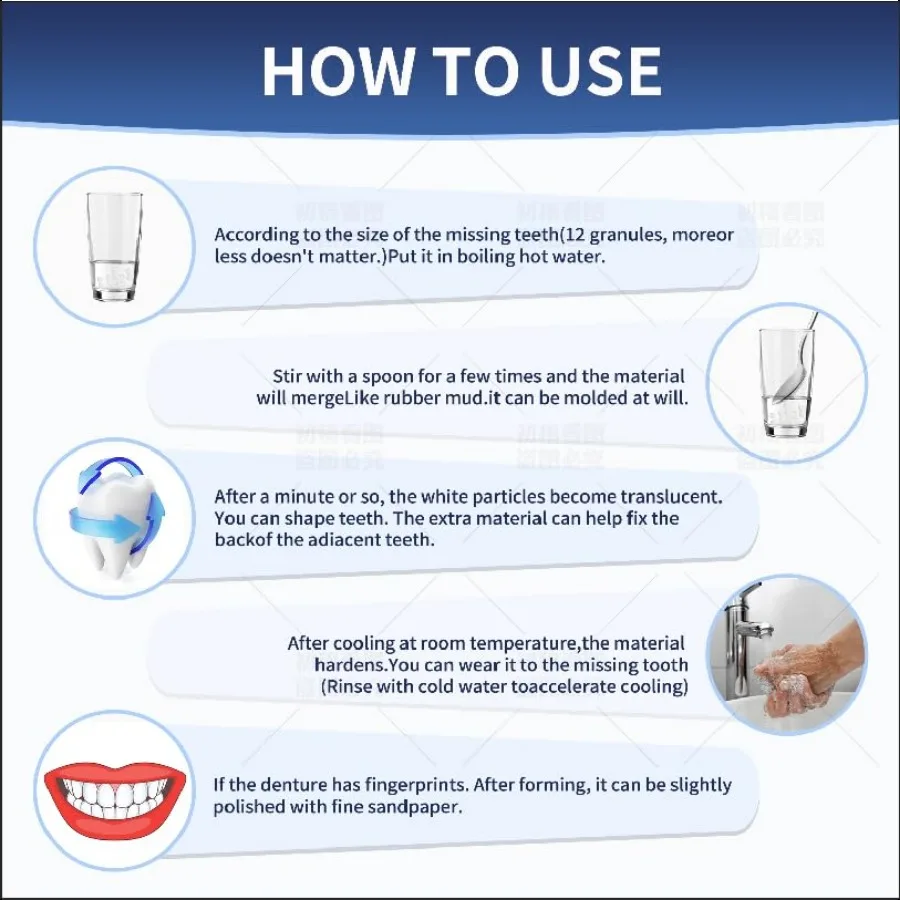 HOW TO USE

According to the size of the missing teeth(12 granules, moreor less doesn't matter.)Put it in boiling hot water.

Stir with a spoon for a few times and the material will mergeLike rubber mud.it can be molded at will.

After a minute or so, the white particles become translucent. You can shape teeth. The extra material can help fix the backof the adiacent teeth.

After cooling at room temperature,the material hardens.You can wear it to the missing tooth (Rinse with cold water toaccelerate cooling)

If the denture has fingerprints. After forming, it can be slightly polished with fine sandpaper.