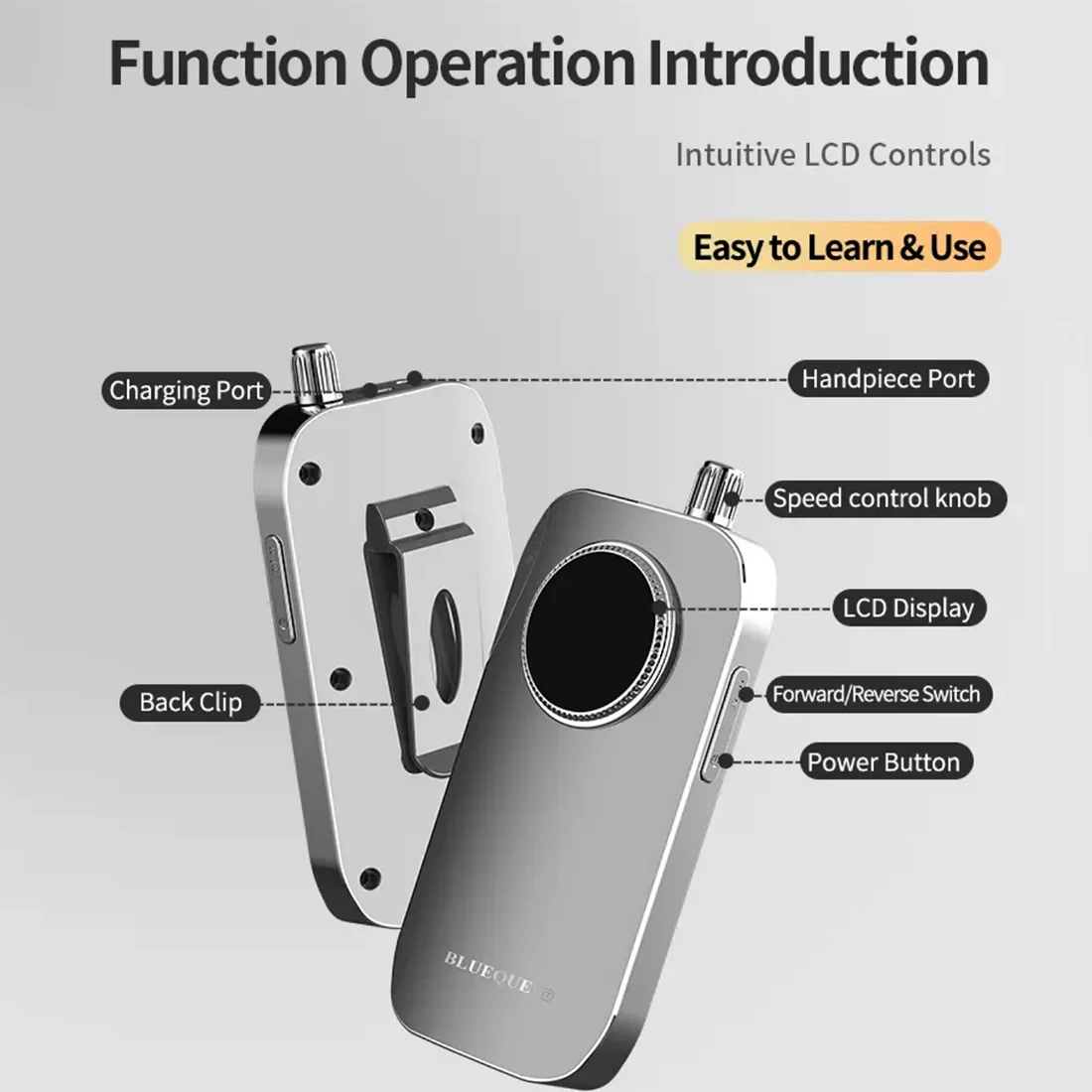 Function Operation Introduction

Intuitive LCD Controls

Easy to Learn & Use

Charging Port

Handpiece Port

Speed control knob

LCD Display

Back Clip

Forward/Reverse Switch

Power Button

BLUEQUE