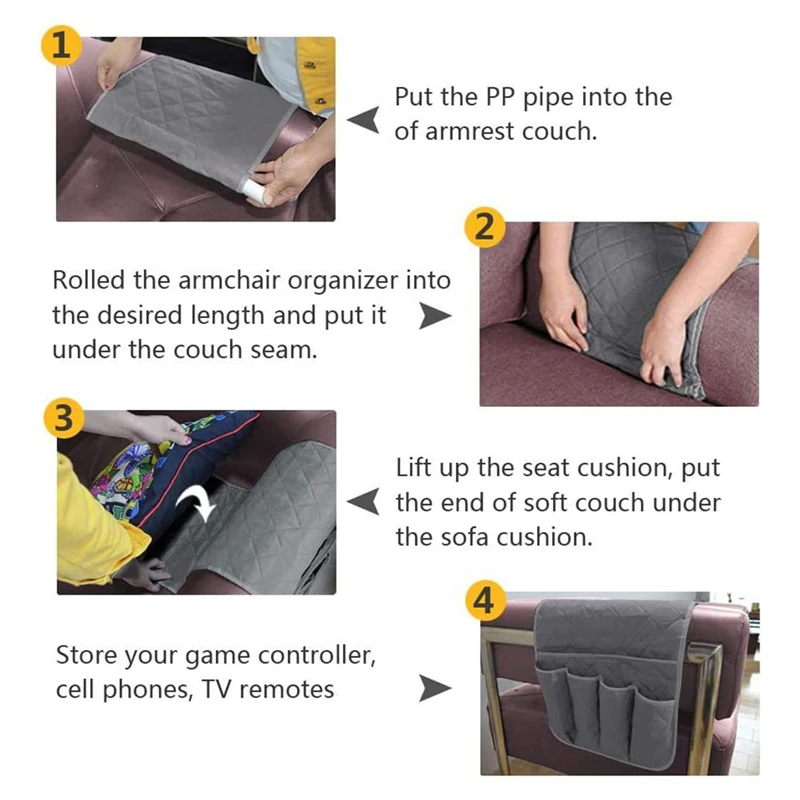 1

Put the PP pipe into the of armrest couch.

2

Rolled the armchair organizer into the desired length and put it under the couch seam.

3

Lift up the seat cushion, put the end of soft couch under the sofa cushion.

4

Store your game controller, cell phones, TV remotes