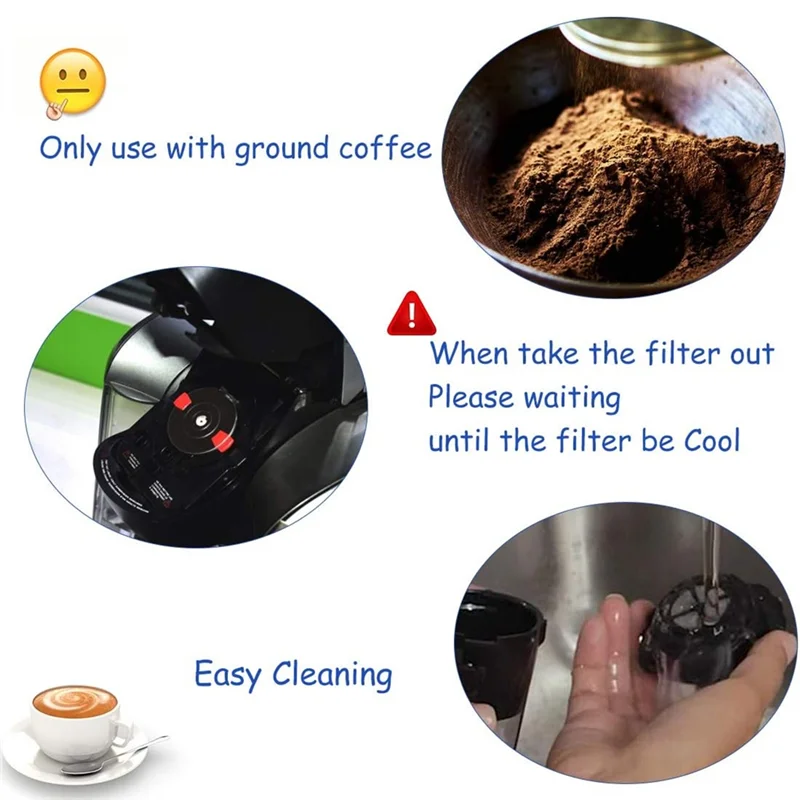 Only use with ground coffee

When take the filter out
Please waiting
until the filter be Cool

Easy Cleaning