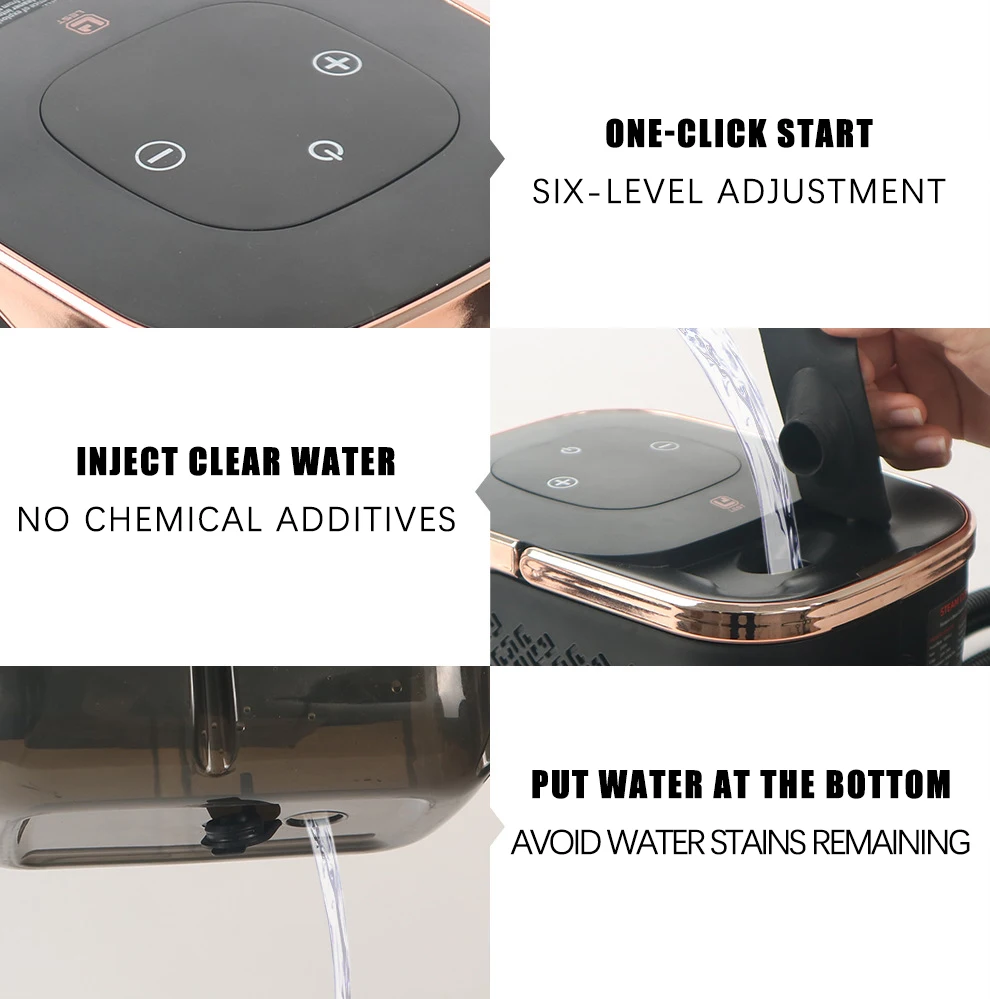 ONE-CLICK START
SIX-LEVEL ADJUSTMENT

INJECT CLEAR WATER
NO CHEMICAL ADDITIVES

PUT WATER AT THE BOTTOM
AVOID WATER STAINS REMAINING