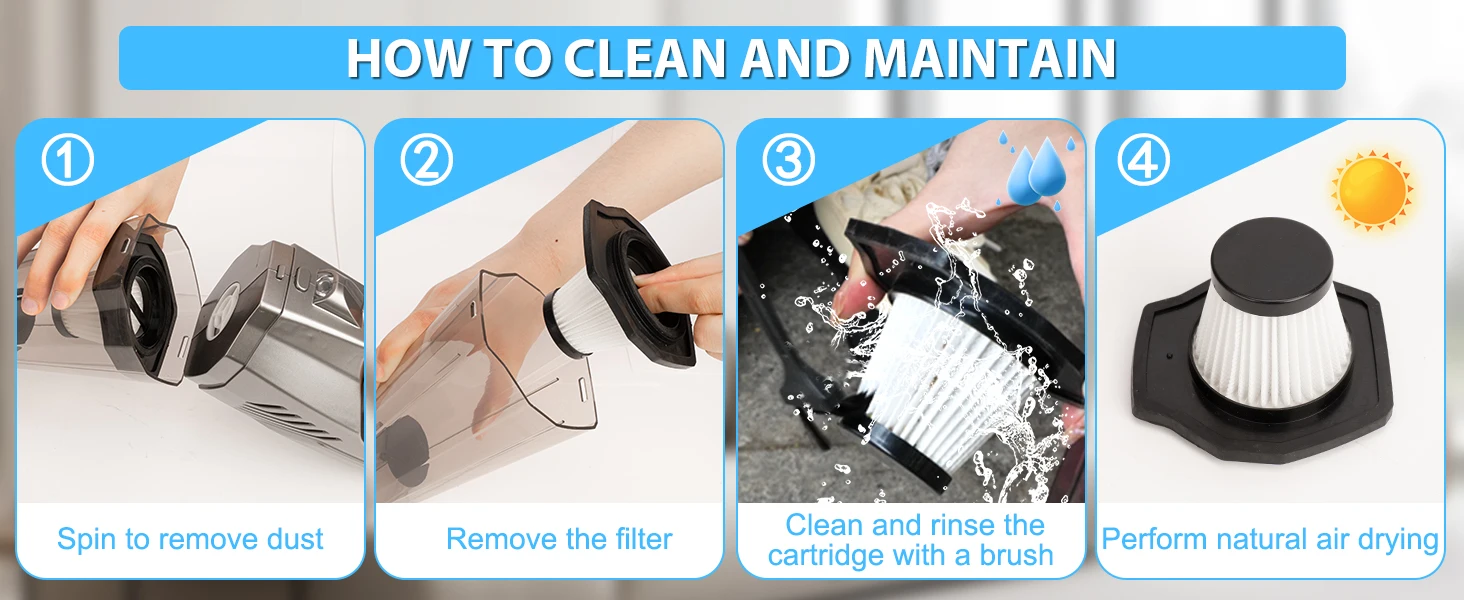 HOW TO CLEAN AND MAINTAIN

①

Spin to remove dust

②

Remove the filter

③

Clean and rinse the cartridge with a brush

④

Perform natural air drying