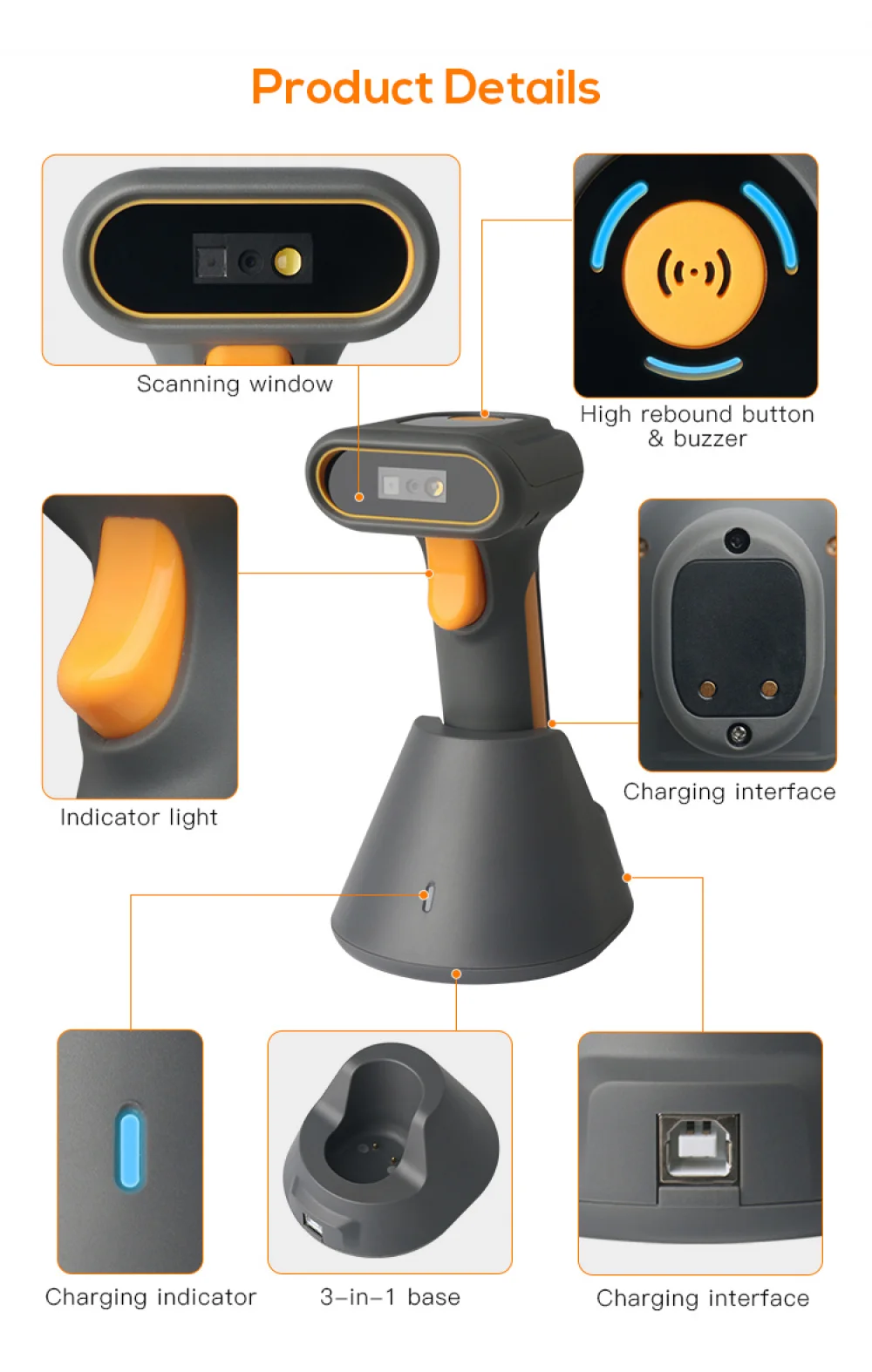 Product Details

Scanning window

High rebound button & buzzer

Indicator light

Charging interface

Charging indicator

3-in-1 base

Charging interface