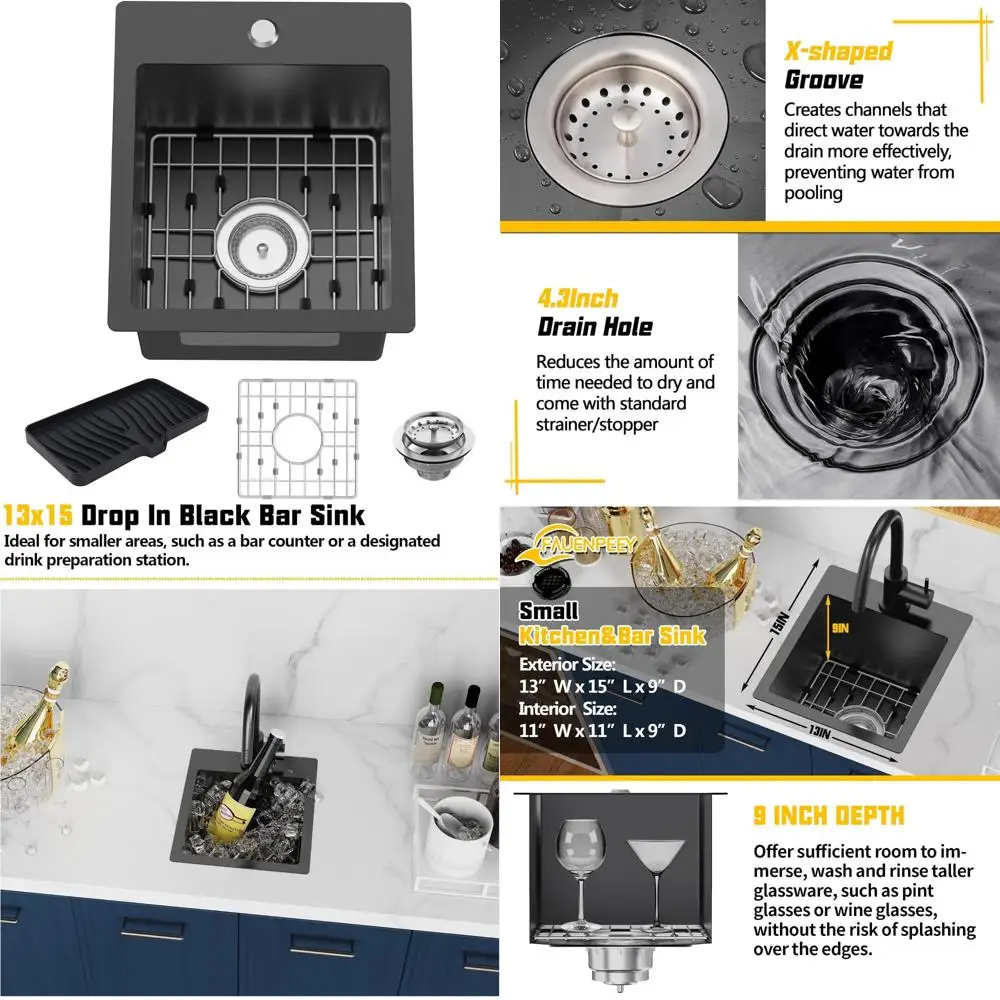 13x15 Drop In Black Bar Sink
Ideal for smaller areas, such as a bar counter or a designated drink preparation station.

X-shaped Groove
Creates channels that direct water towards the drain more effectively, preventing water from pooling

4.3Inch Drain Hole
Reduces the amount of time needed to dry and come with standard strainer/stopper

FAUENPEEY
Small Kitchen&Bar Sink
Exterior Size:
13" W x 15" L x 9" D
Interior Size:
11" W x 11" L x 9" D

15IN
9IN
13IN

9 INCH DEPTH
Offer sufficient room to immerse, wash and rinse taller glassware, such as pint glasses or wine glasses, without the risk of splashing over the edges.