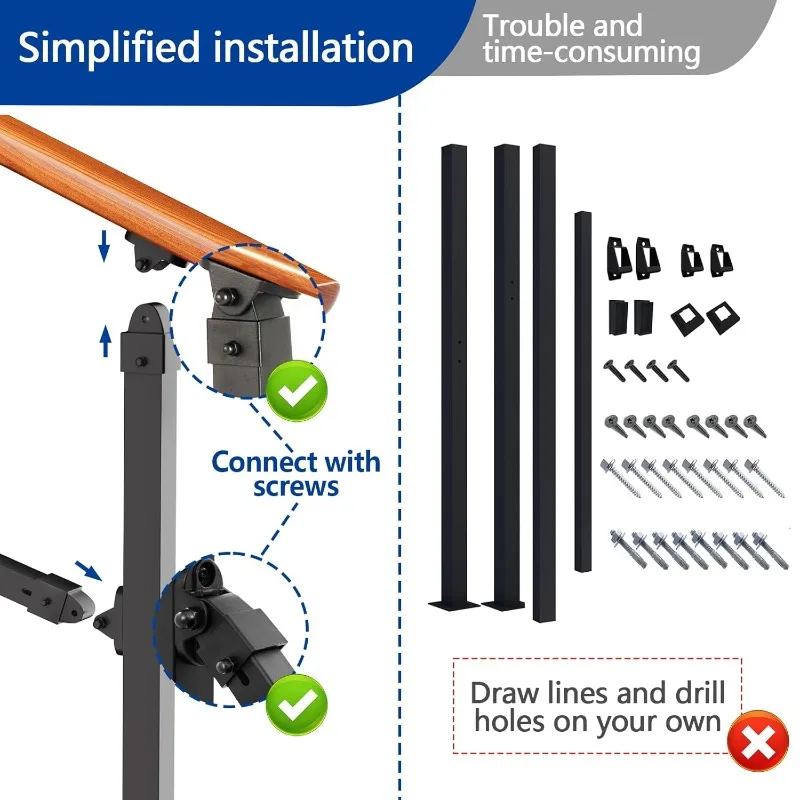 Simplified installation

Trouble and time-consuming

Connect with screws

Draw lines and drill holes on your own