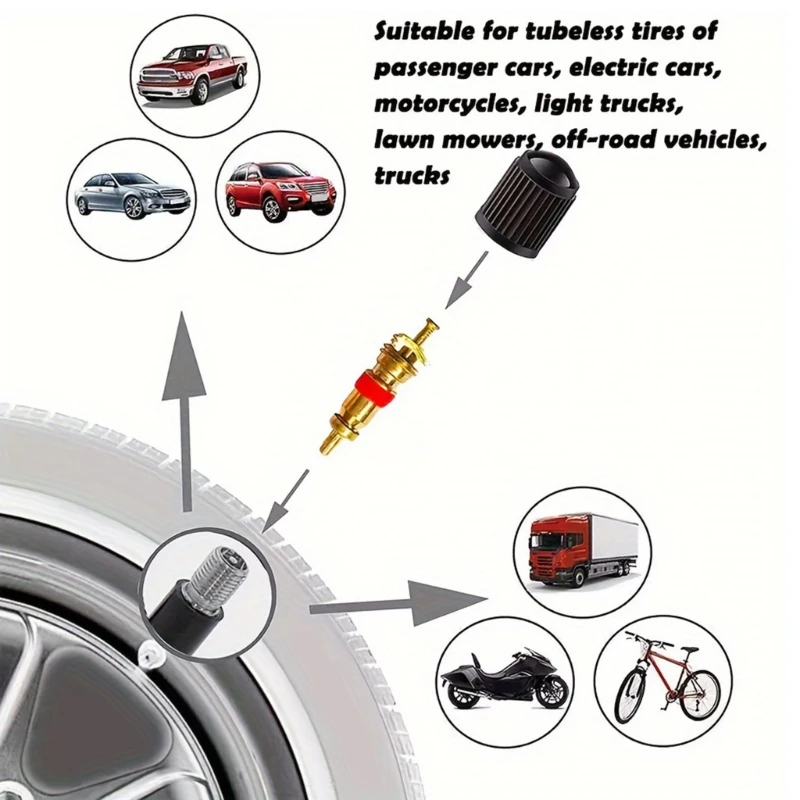 Suitable for tubeless tires of passenger cars, electric cars, motorcycles, light trucks, lawn mowers, off-road vehicles, trucks