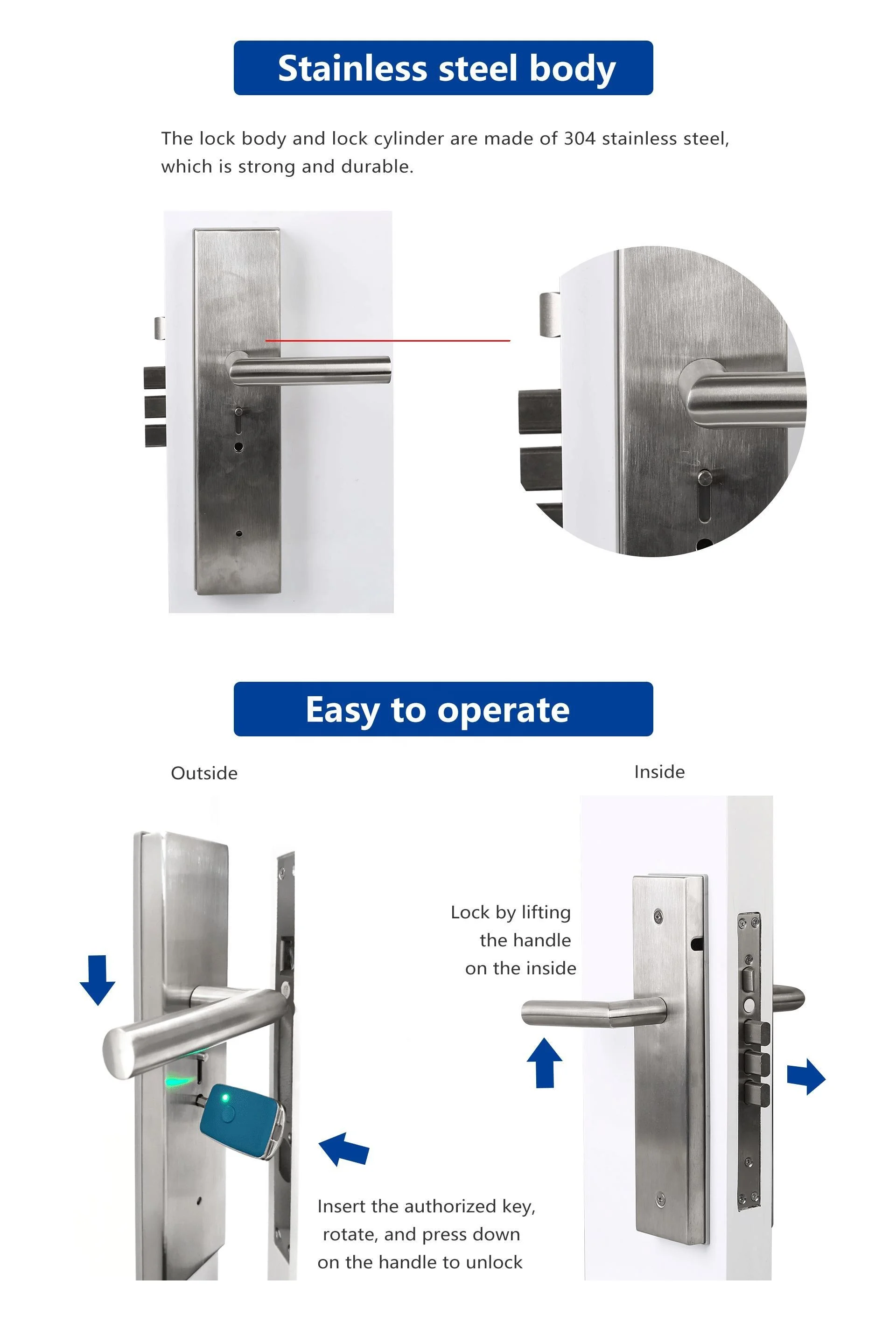 Stainless steel body

The lock body and lock cylinder are made of 304 stainless steel, which is strong and durable.

Easy to operate

Outside

Inside

Lock by lifting the handle on the inside

Insert the authorized key, rotate, and press down on the handle to unlock