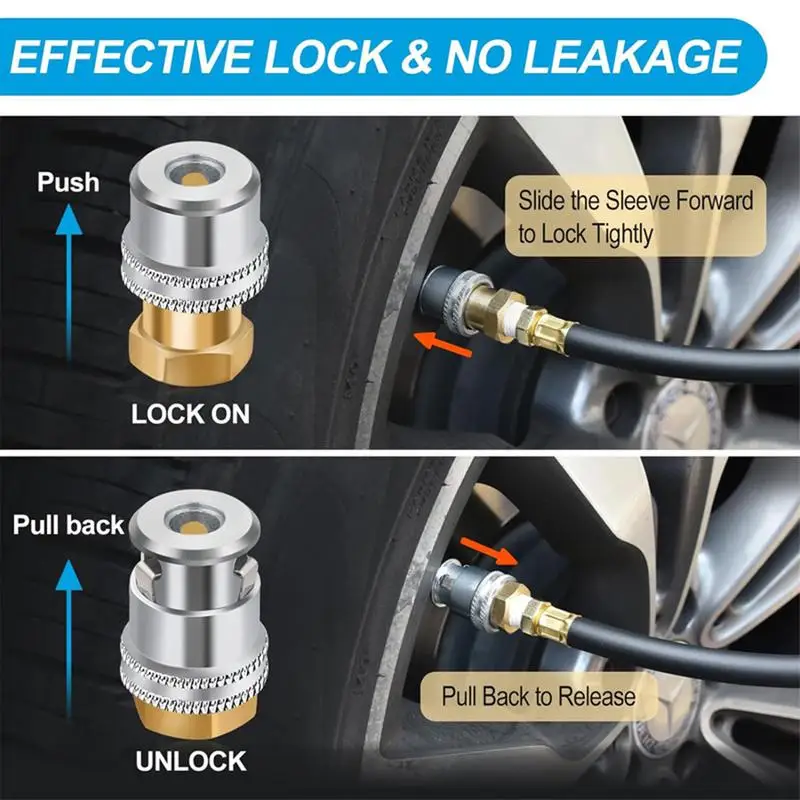 EFFECTIVE LOCK & NO LEAKAGE

Push

LOCK ON

Slide the Sleeve Forward to Lock Tightly

Pull back

UNLOCK

Pull Back to Release