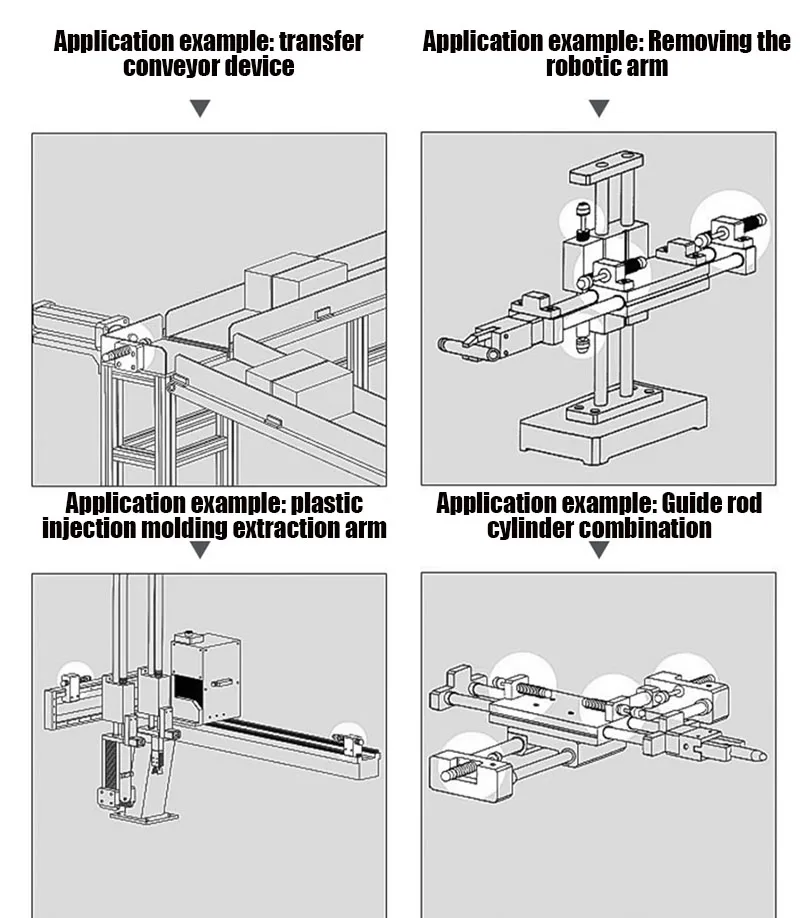 Application example: transfer conveyor device

Application example: Removing the robotic arm

Application example: plastic injection molding extraction arm

Application example: Guide rod cylinder combination