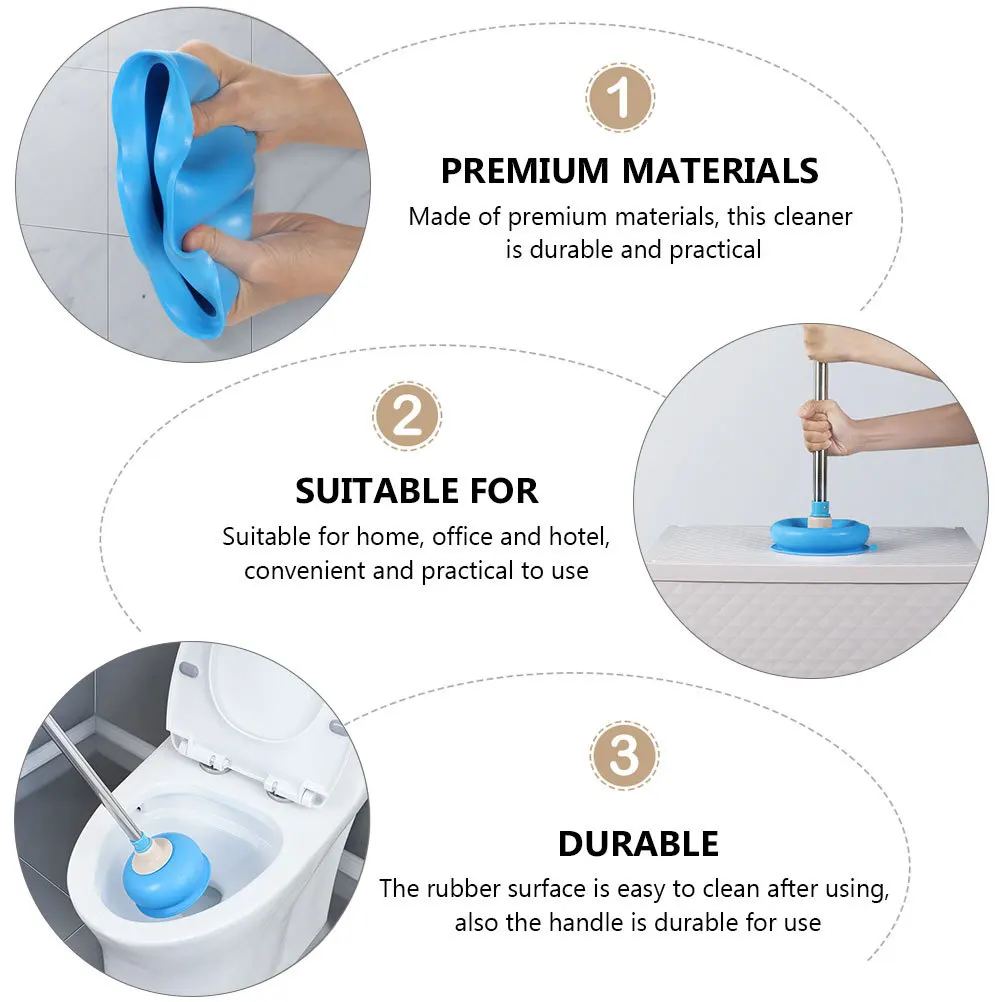 1

PREMIUM MATERIALS

Made of premium materials, this cleaner is durable and practical

2

SUITABLE FOR

Suitable for home, office and hotel, convenient and practical to use

3

DURABLE

The rubber surface is easy to clean after using, also the handle is durable for use