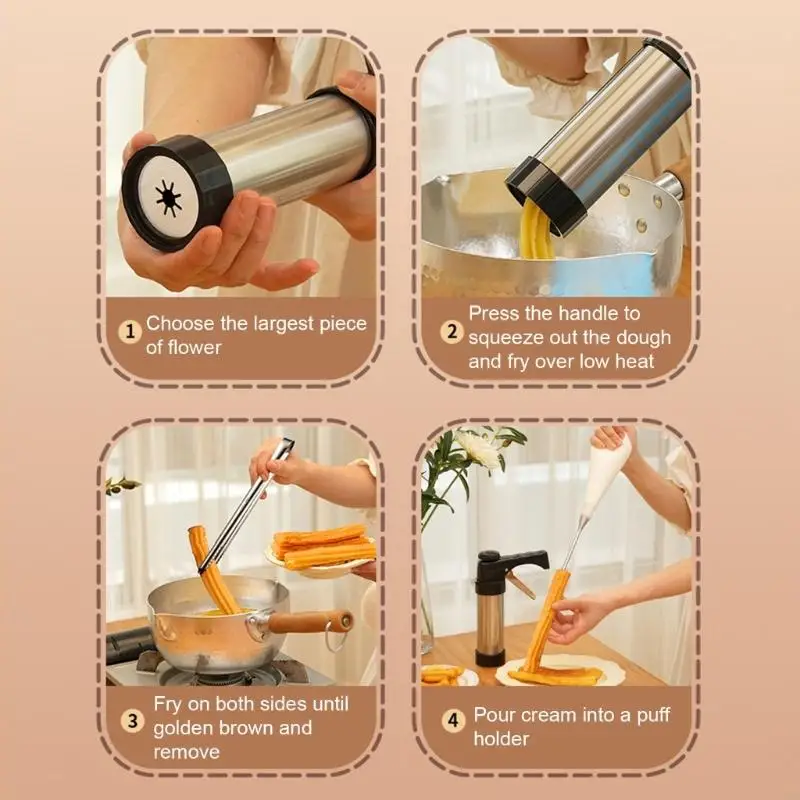 1 Choose the largest piece of flower

2 Press the handle to squeeze out the dough and fry over low heat

3 Fry on both sides until golden brown and remove

4 Pour cream into a puff holder