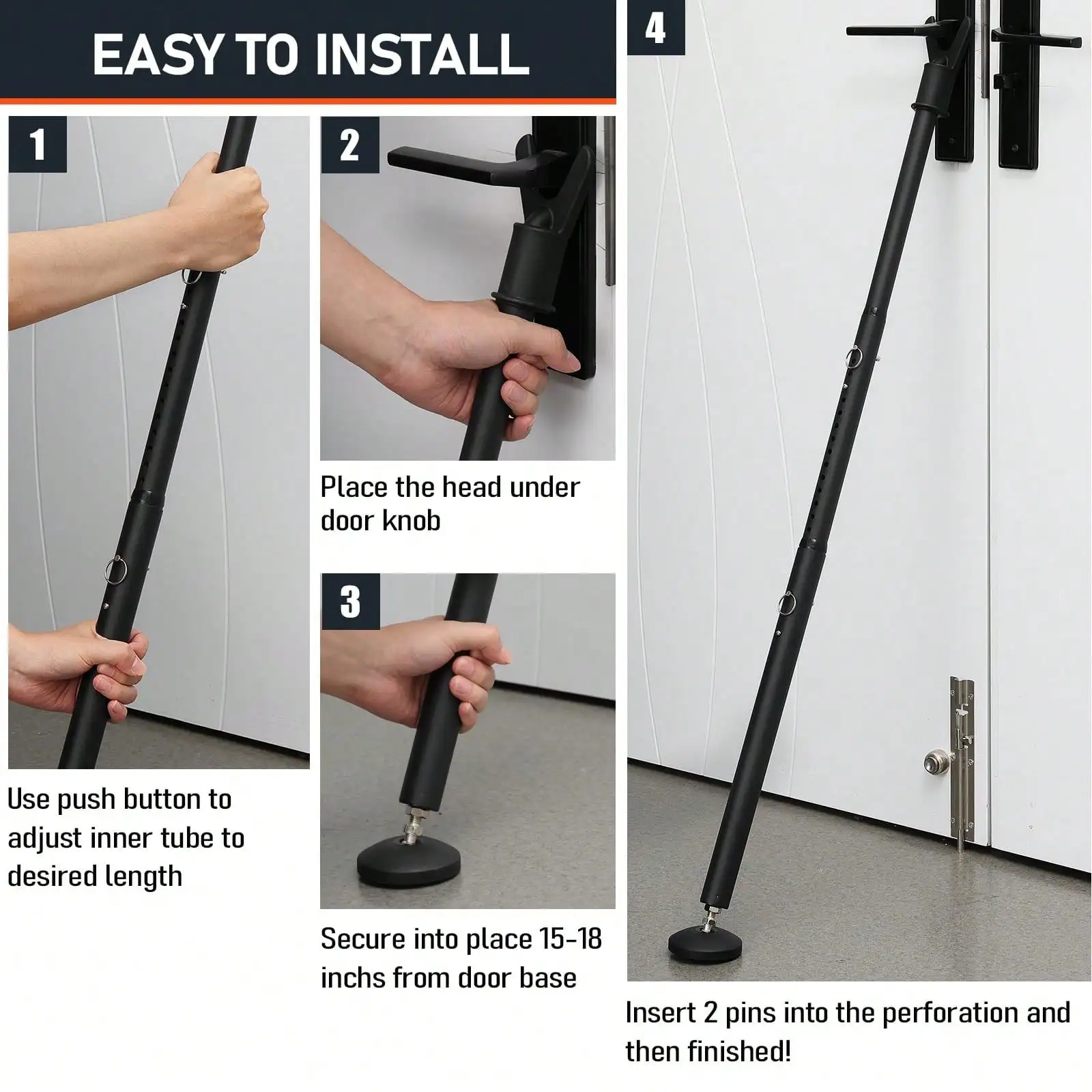 EASY TO INSTALL

1

Use push button to adjust inner tube to desired length

2

Place the head under door knob

3

Secure into place 15-18 inchs from door base

4

Insert 2 pins into the perforation and then finished!