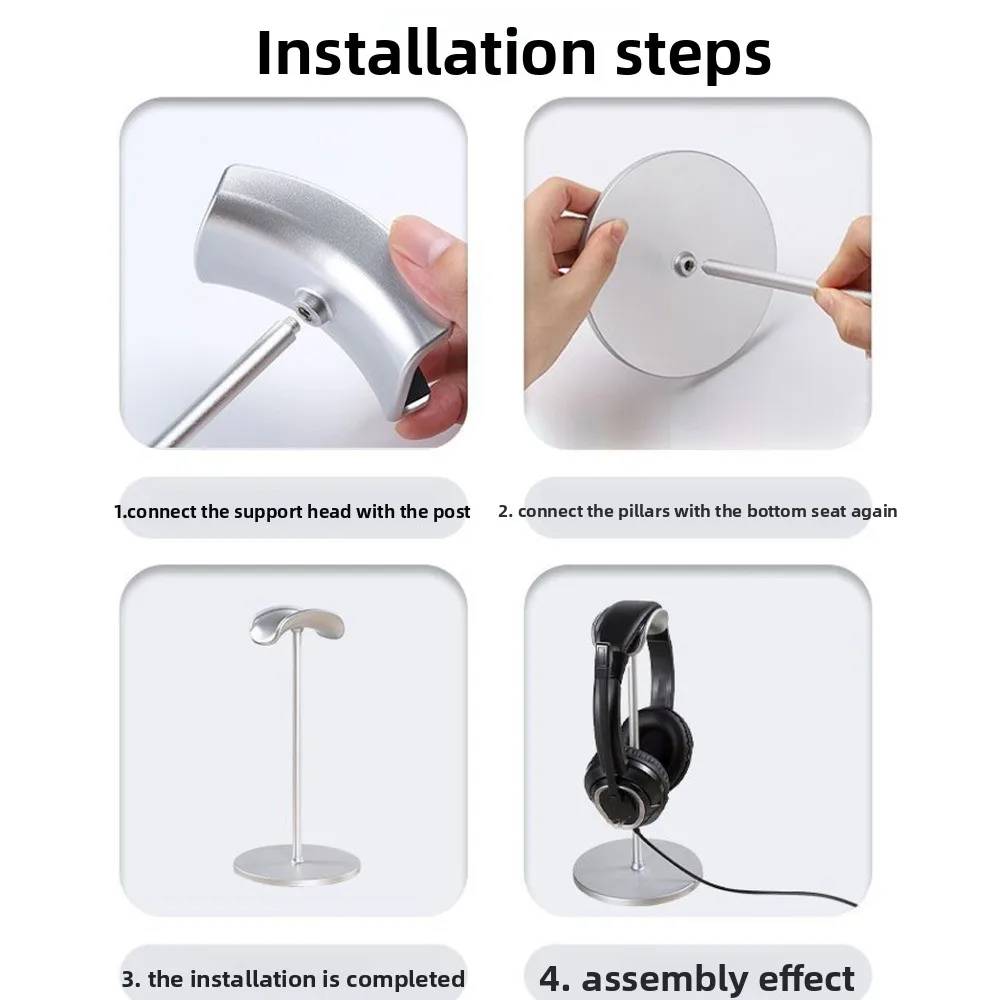 Installation steps

1.connect the support head with the post

2. connect the pillars with the bottom seat again

3. the installation is completed

4. assembly effect