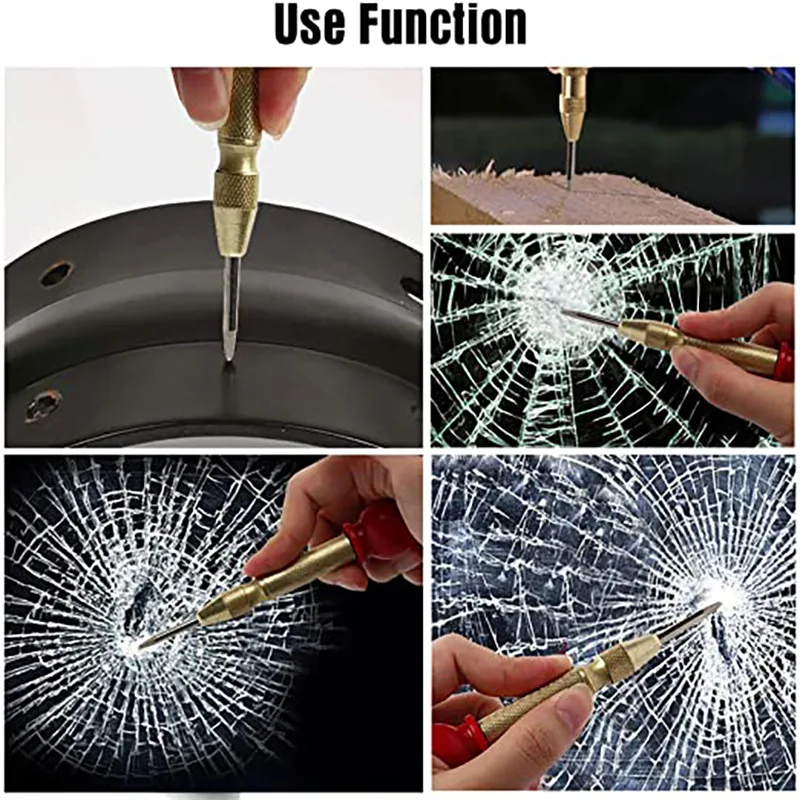 Use Function