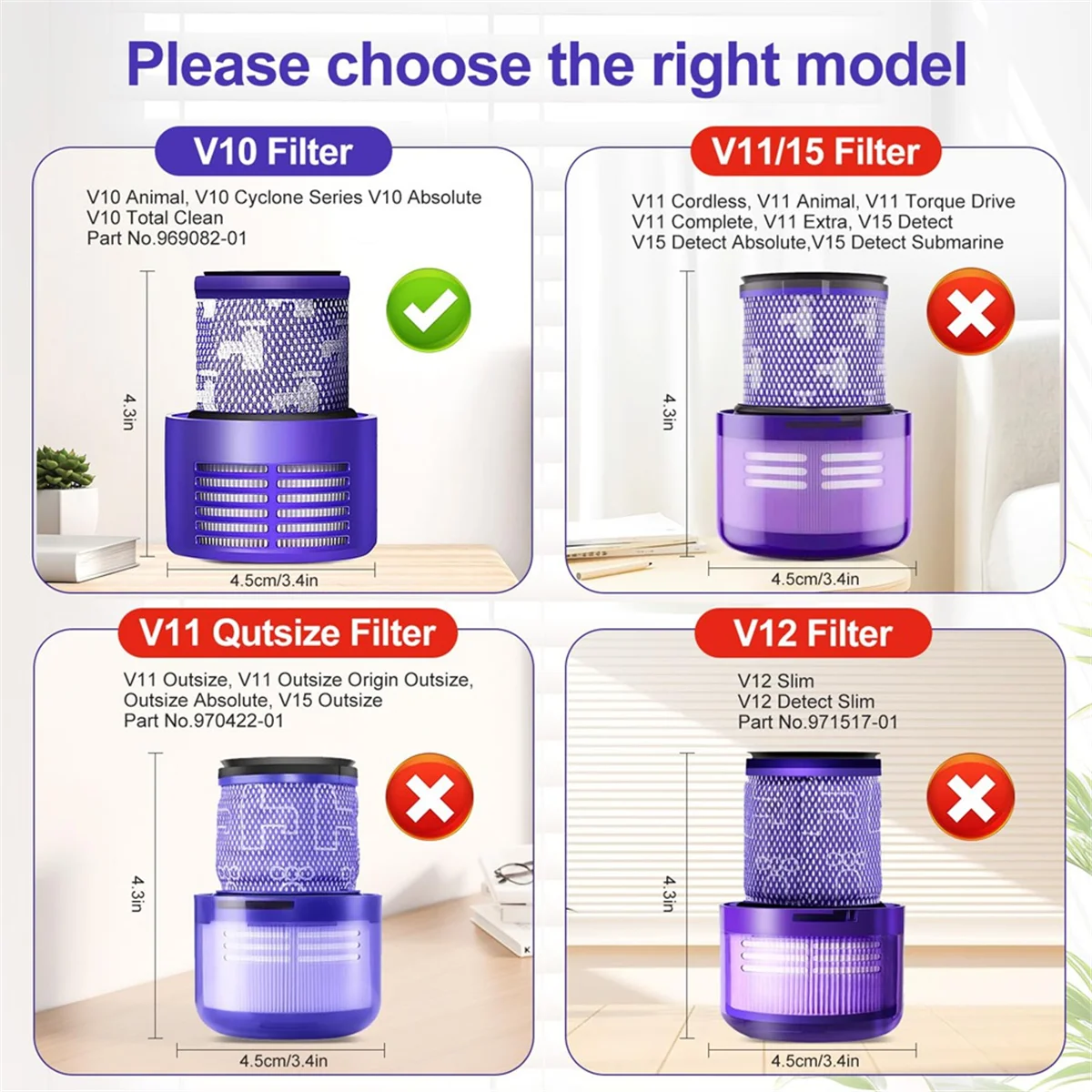 Please choose the right model

V10 Filter

V10 Animal, V10 Cyclone Series V10 Absolute
V10 Total Clean
Part No.969082-01

4.3in

4.5cm/3.4in

V11/15 Filter

V11 Cordless, V11 Animal, V11 Torque Drive
V11 Complete, V11 Extra, V15 Detect
V15 Detect Absolute,V15 Detect Submarine

4.3in

4.5cm/3.4in

V11 Qutsize Filter

V11 Outsize, V11 Outsize Origin Outsize,
Outsize Absolute, V15 Outsize
Part No.970422-01

4.3in

4.5cm/3.4in

V12 Filter

V12 Slim
V12 Detect Slim
Part No.971517-01

4.3in

4.5cm/3.4in