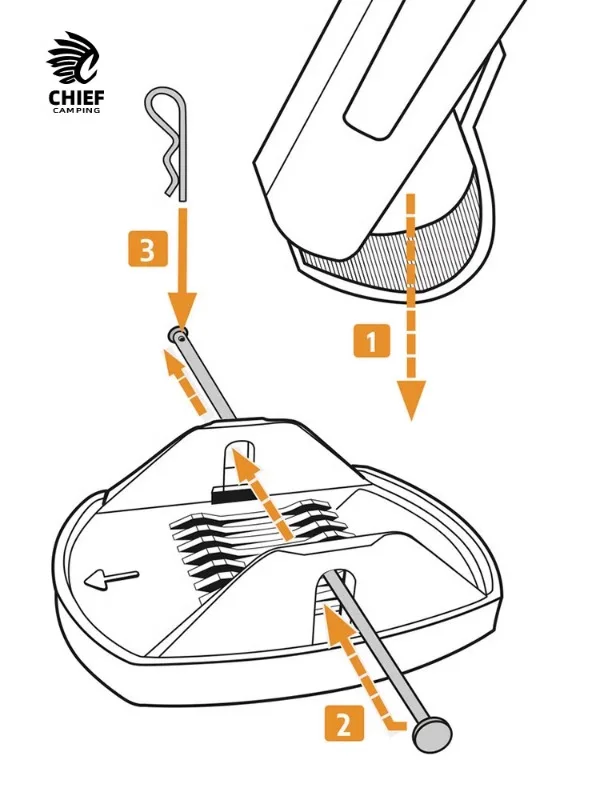 CHIEF
CAMPING

3

1

2