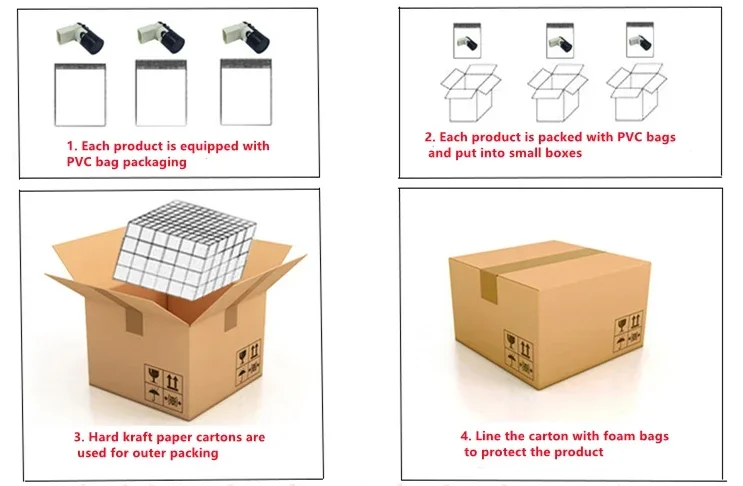 1. Each product is equipped with PVC bag packaging

2. Each product is packed with PVC bags and put into small boxes

3. Hard kraft paper cartons are used for outer packing

4. Line the carton with foam bags to protect the product