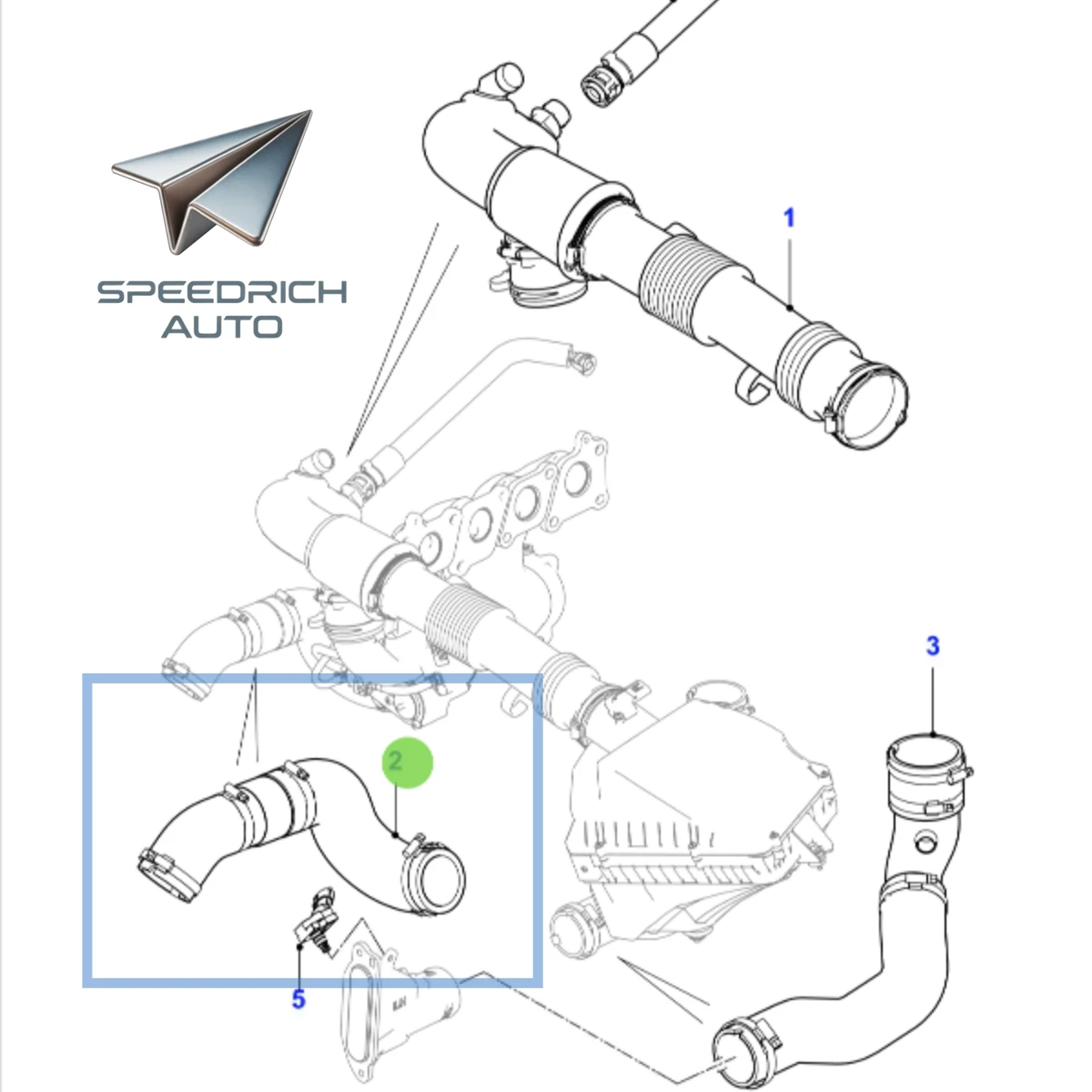 SPEEDRICH
AUTO

1

3

2

5