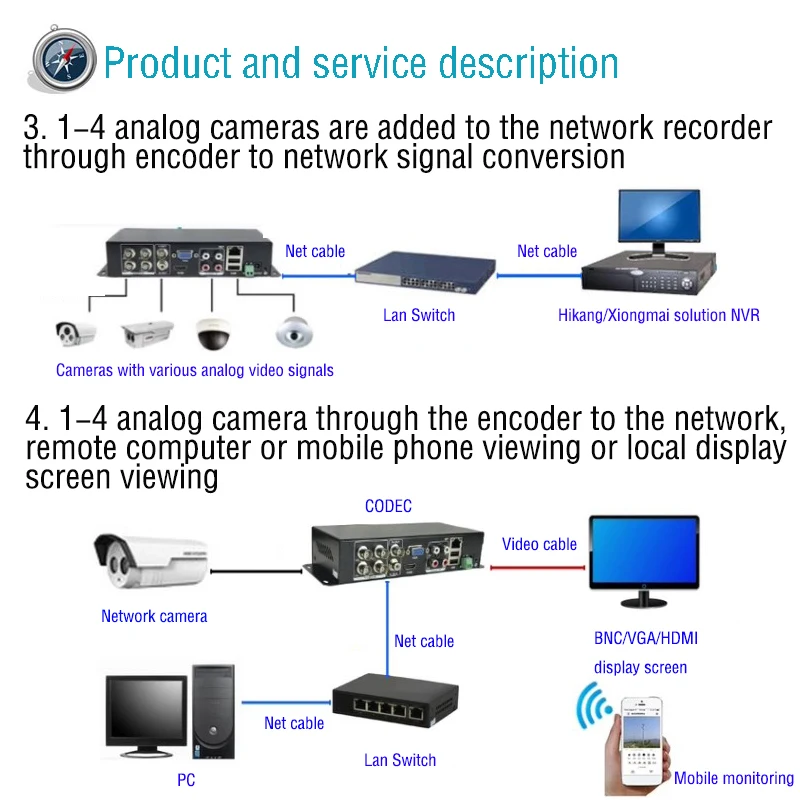 Product and service description

3. 1-4 analog cameras are added to the network recorder through encoder to network signal conversion

Net cable

Net cable

Lan Switch

Hikang/Xiongmai solution NVR

Cameras with various analog video signals

4. 1-4 analog camera through the encoder to the network, remote computer or mobile phone viewing or local display screen viewing

CODEC

Video cable

Network camera

Net cable

BNC/VGA/HDMI display screen

Net cable

Lan Switch

PC

Mobile monitoring