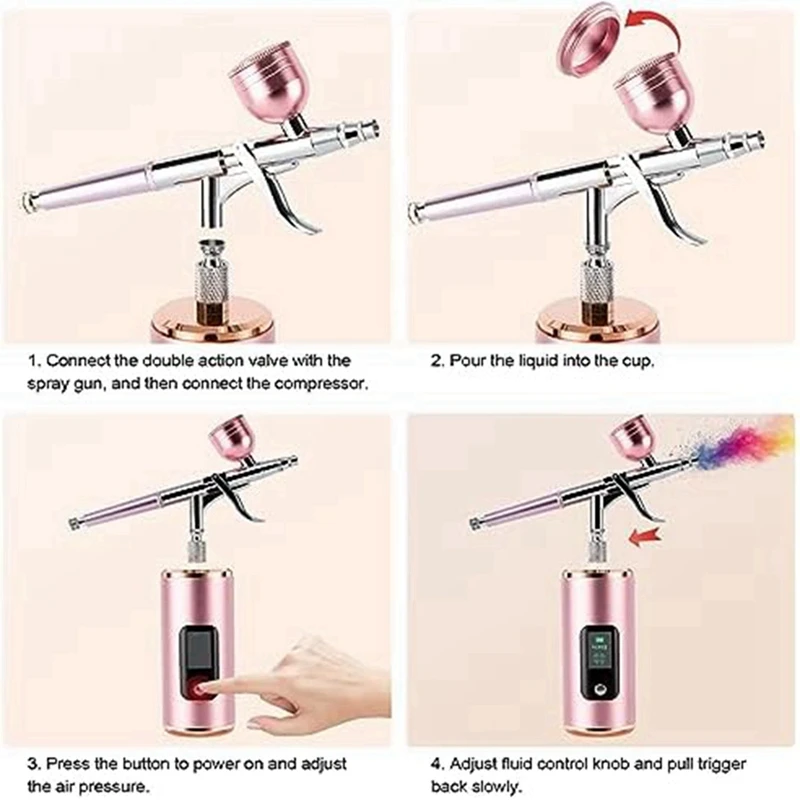 1. Connect the double action valve with the spray gun, and then connect the compressor.

2. Pour the liquid into the cup.

3. Press the button to power on and adjust the air pressure.

4. Adjust fluid control knob and pull trigger back slowly.