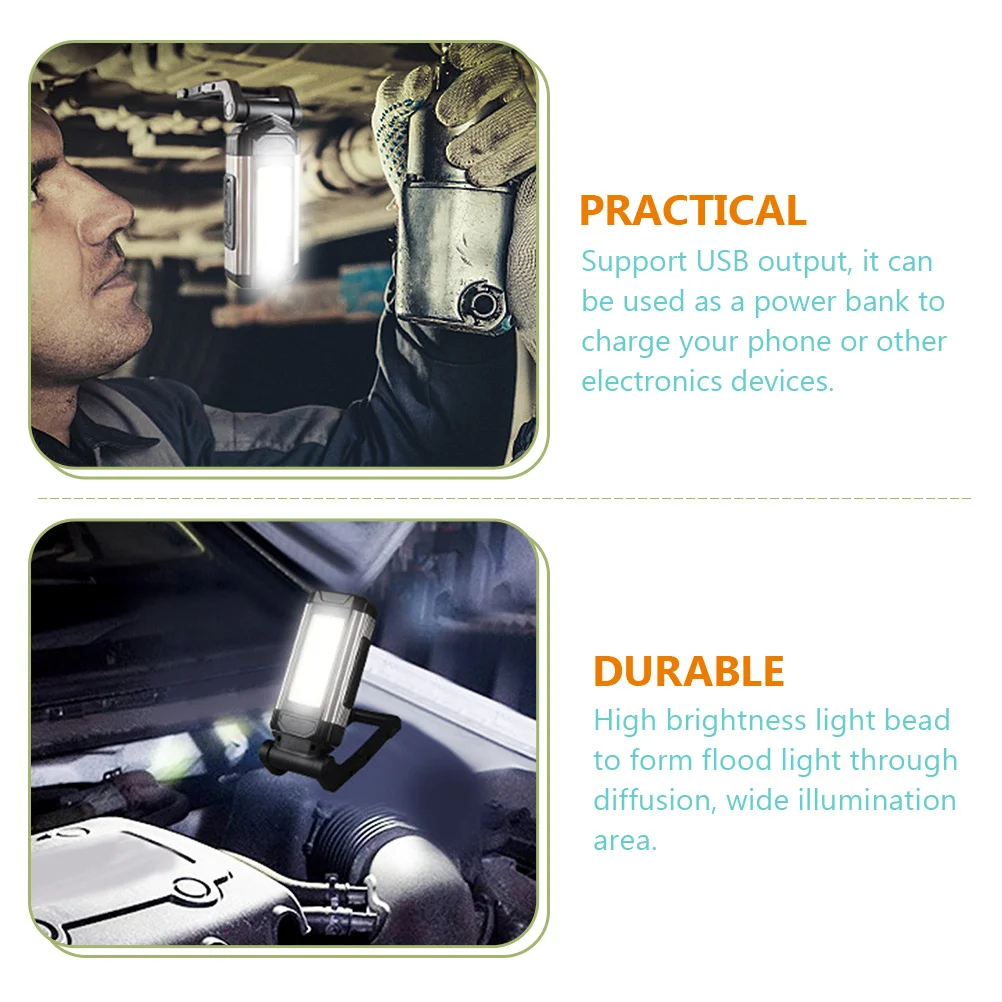 PRACTICAL
Support USB output, it can be used as a power bank to charge your phone or other electronics devices.

DURABLE
High brightness light bead to form flood light through diffusion, wide illumination area.