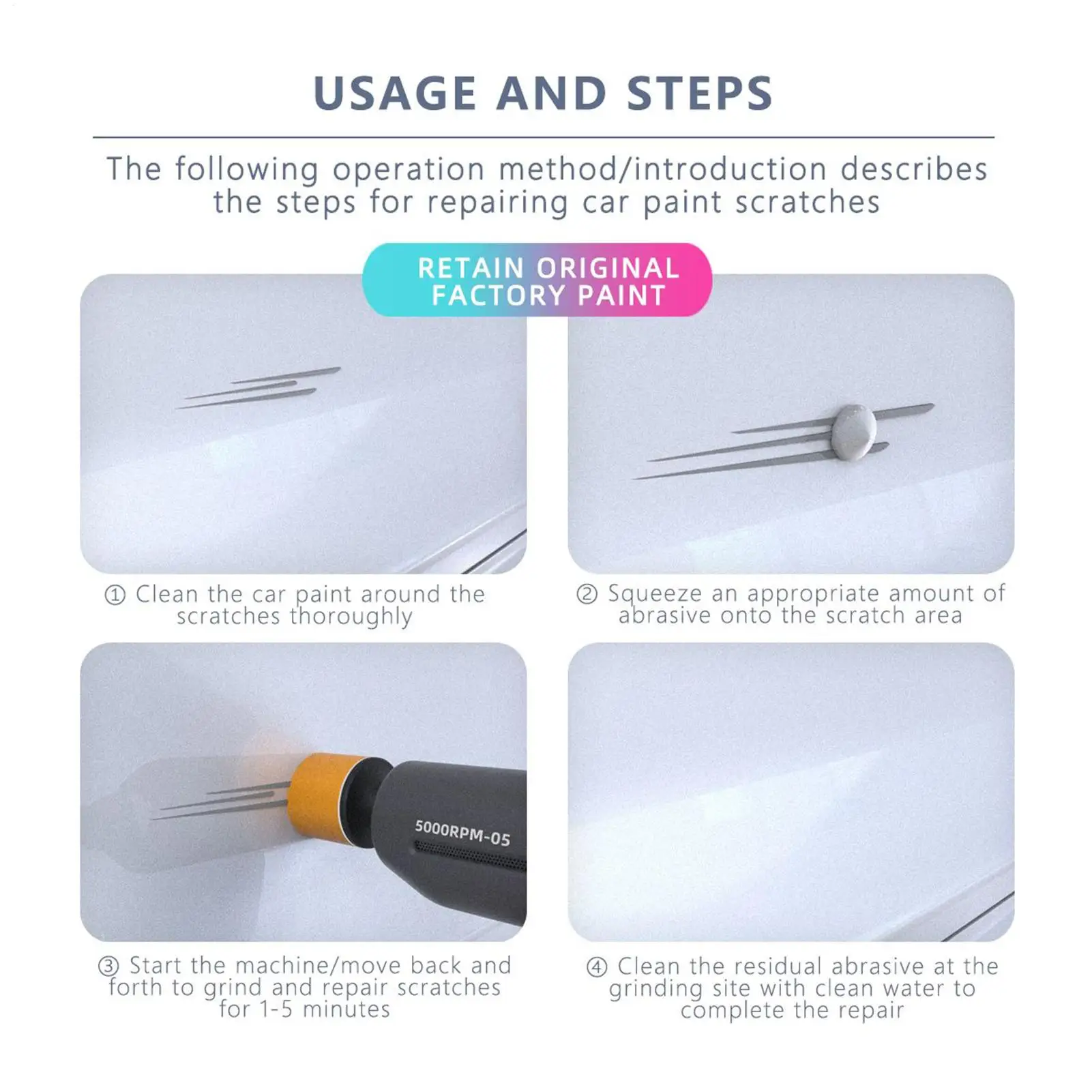 USAGE AND STEPS

The following operation method/introduction describes the steps for repairing car paint scratches

RETAIN ORIGINAL FACTORY PAINT

① Clean the car paint around the scratches thoroughly

② Squeeze an appropriate amount of abrasive onto the scratch area

5000RPM-05

③ Start the machine/move back and forth to grind and repair scratches for 1-5 minutes

④ Clean the residual abrasive at the grinding site with clean water to complete the repair