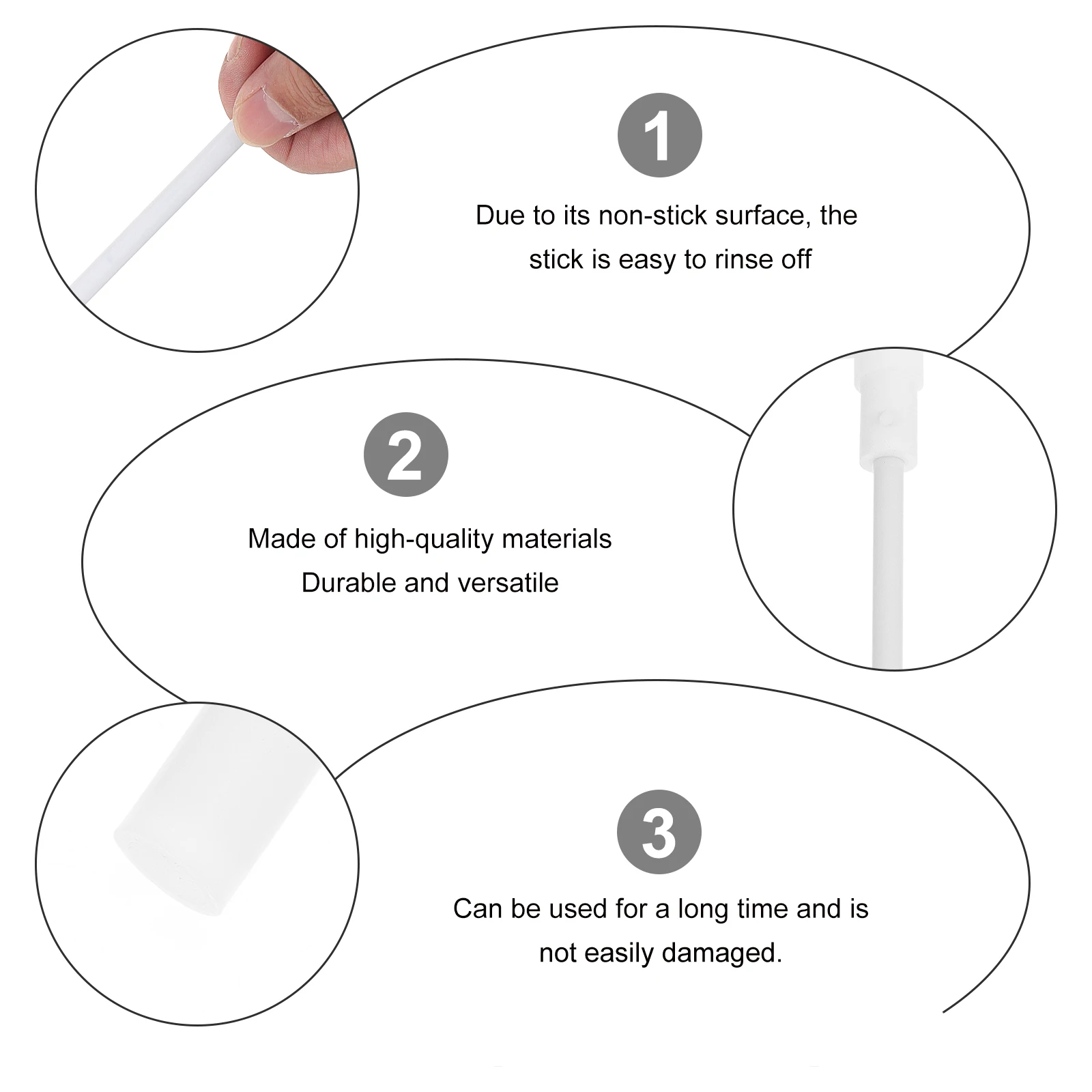 1

Due to its non-stick surface, the stick is easy to rinse off

2

Made of high-quality materials
Durable and versatile

3

Can be used for a long time and is not easily damaged.