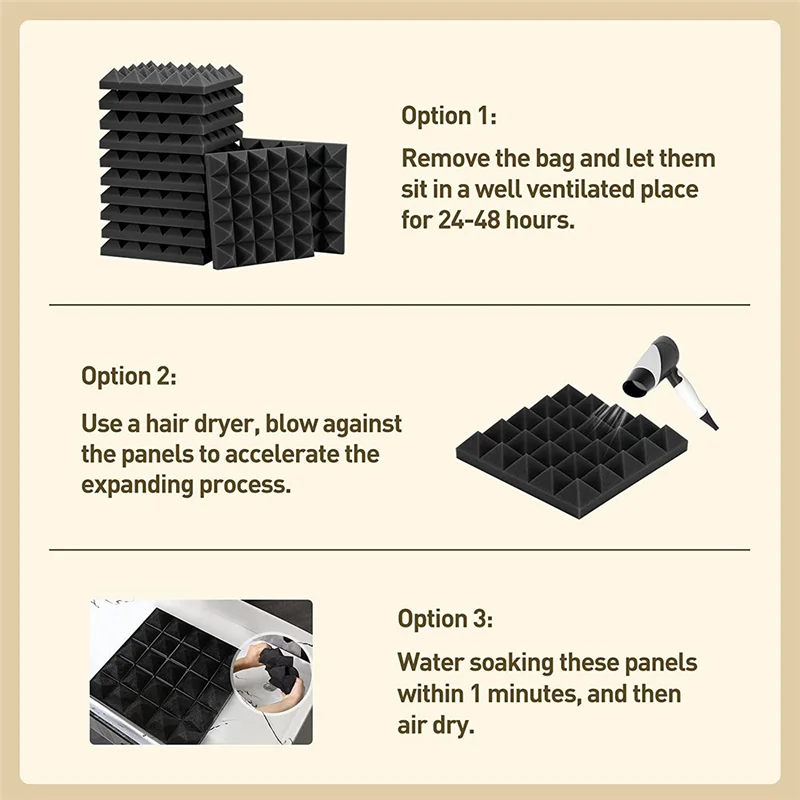 Option 1:

Remove the bag and let them sit in a well ventilated place for 24-48 hours.

Option 2:

Use a hair dryer, blow against the panels to accelerate the expanding process.

Option 3:

Water soaking these panels within 1 minutes, and then air dry.