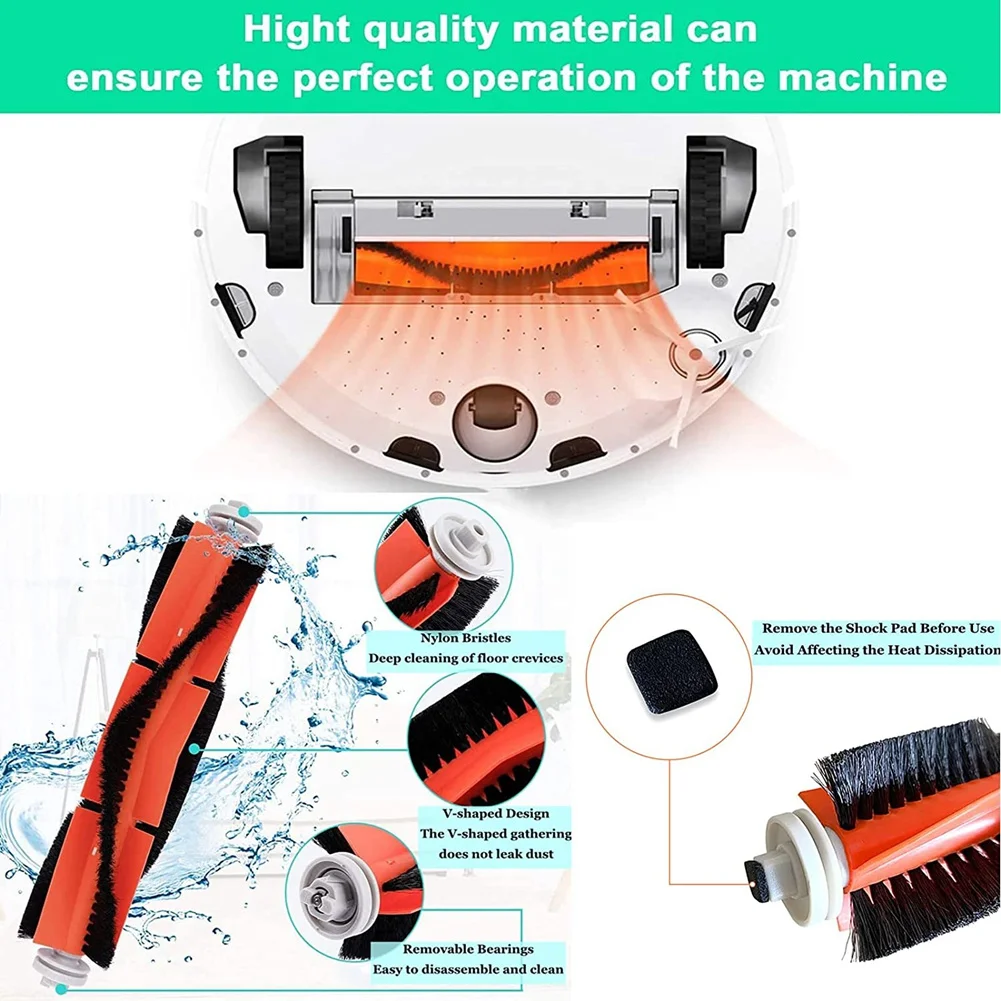 Hight quality material can ensure the perfect operation of the machine

Nylon Bristles
Deep cleaning of floor crevices

V-shaped Design
The V-shaped gathering does not leak dust

Removable Bearings
Easy to disassemble and clean

Remove the Shock Pad Before Use
Avoid Affecting the Heat Dissipation