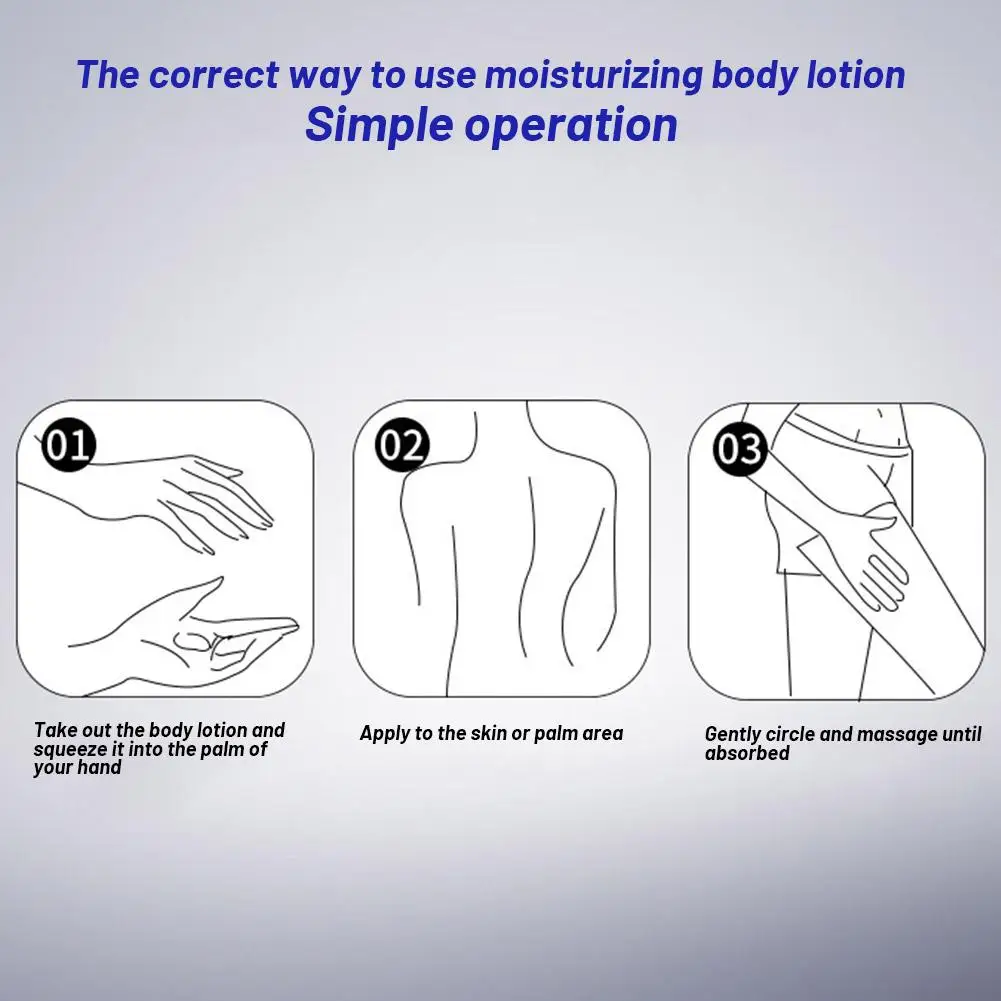 The correct way to use moisturizing body lotion
Simple operation

01

Take out the body lotion and squeeze it into the palm of your hand

02

Apply to the skin or palm area

03

Gently circle and massage until absorbed