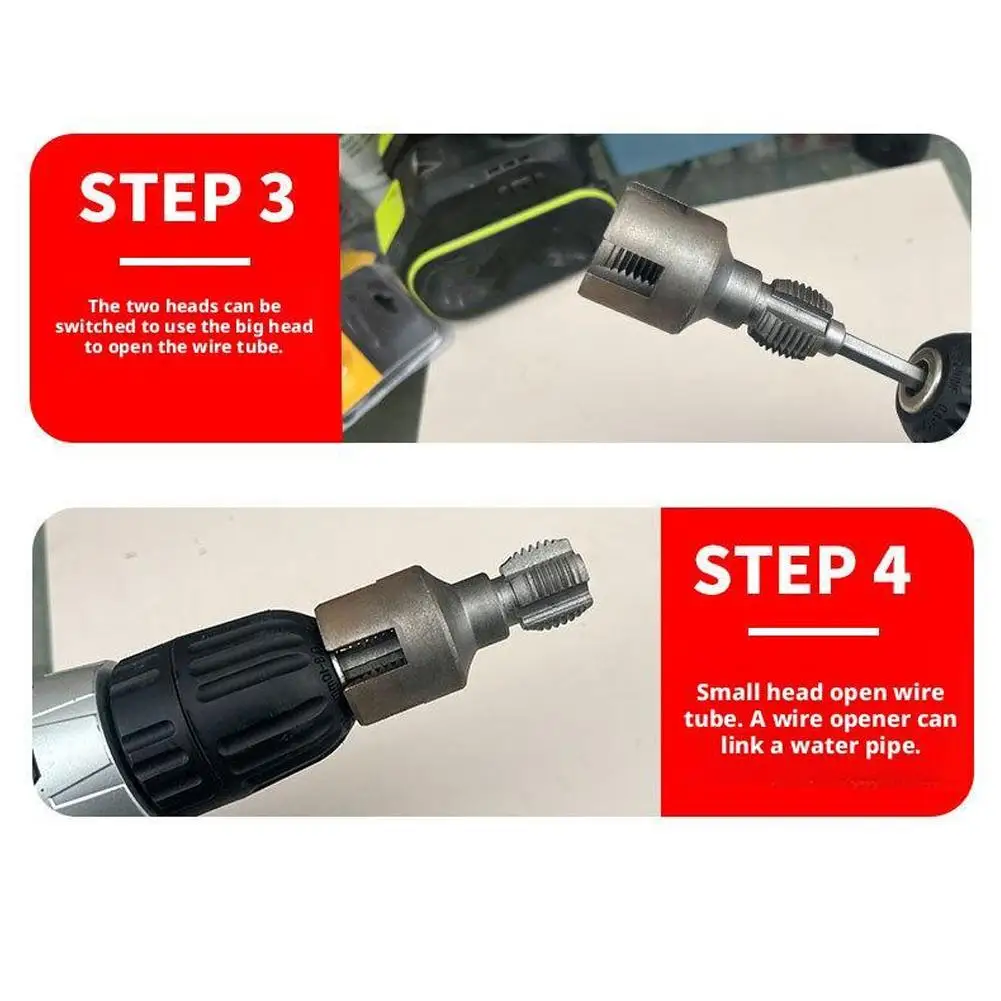 STEP 3

The two heads can be switched to use the big head to open the wire tube.

STEP 4

Small head open wire tube. A wire opener can link a water pipe.