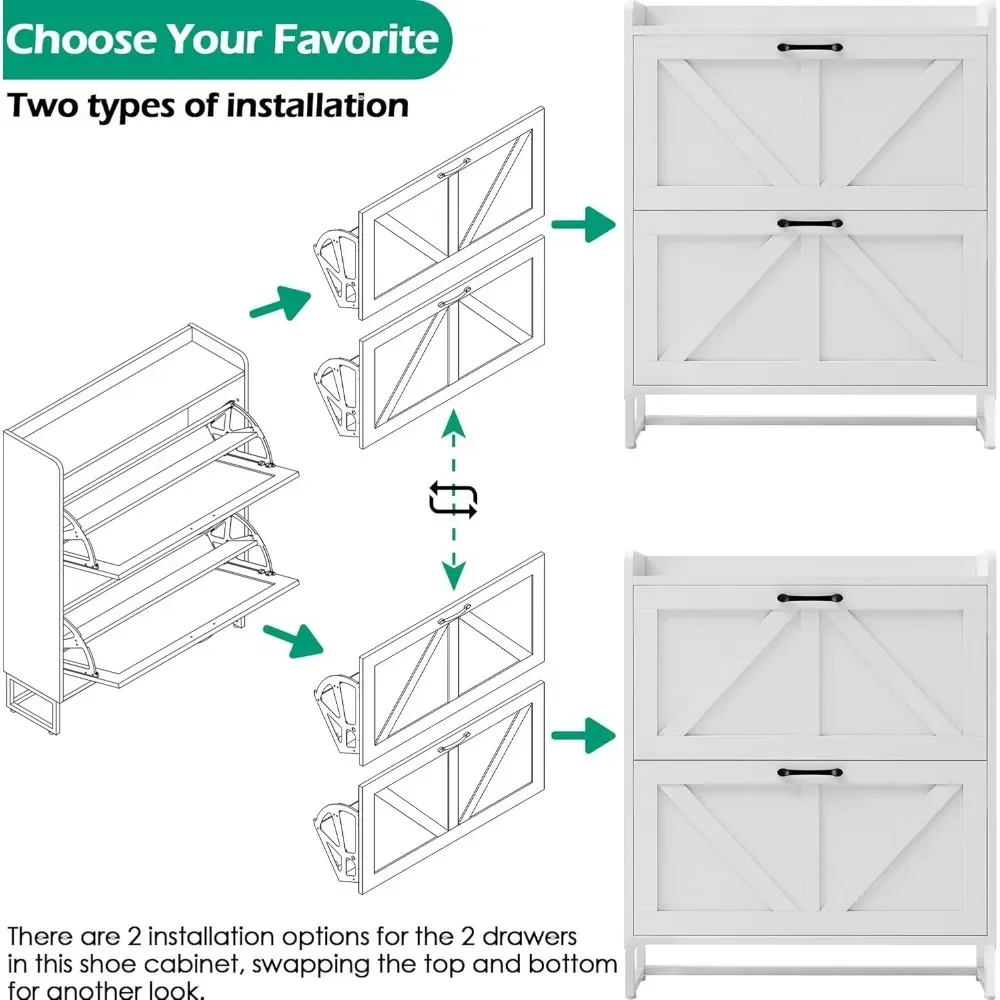 Choose Your Favorite

Two types of installation

There are 2 installation options for the 2 drawers in this shoe cabinet, swapping the top and bottom for another look.