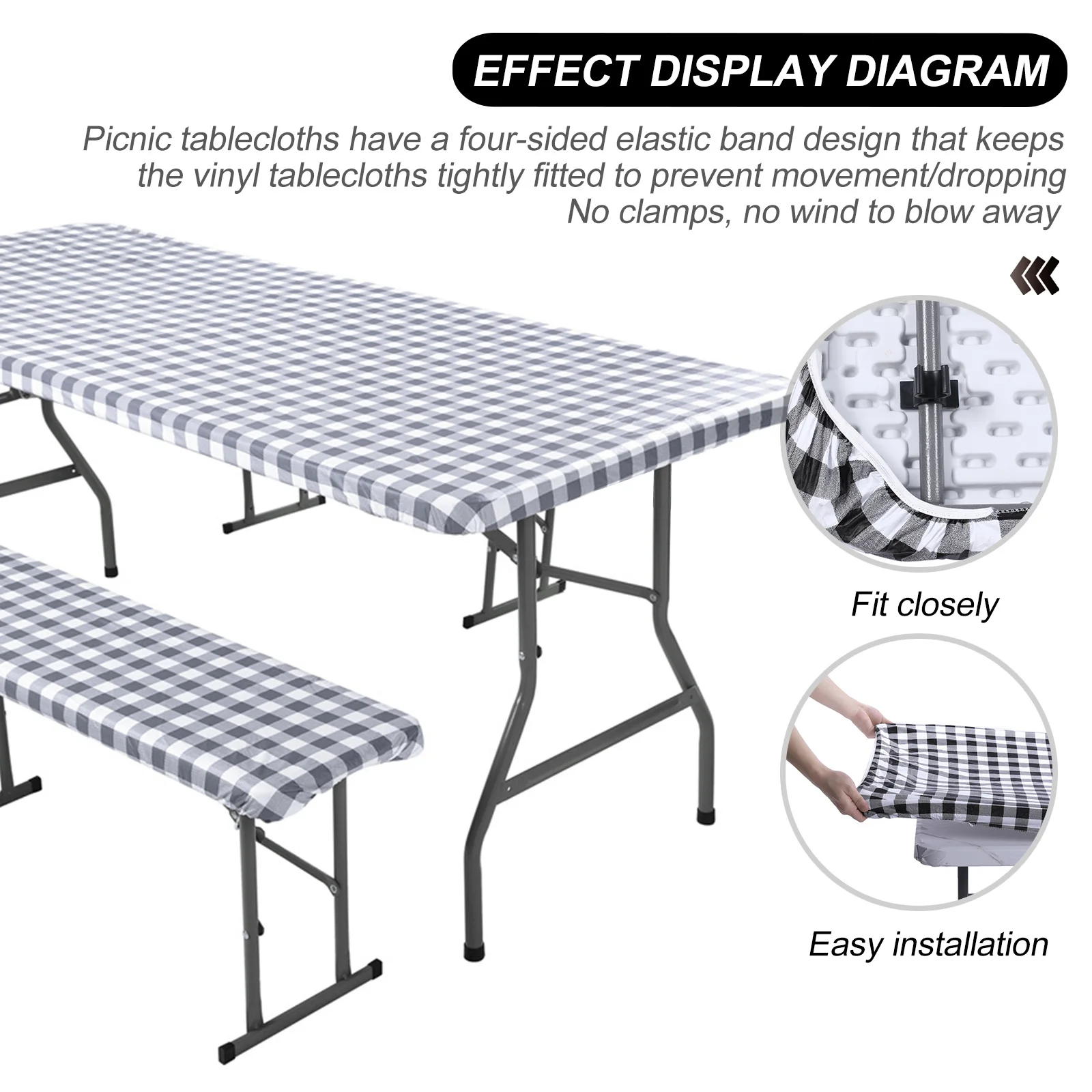 EFFECT DISPLAY DIAGRAM

Picnic tablecloths have a four-sided elastic band design that keeps the vinyl tablecloths tightly fitted to prevent movement/dropping
No clamps, no wind to blow away

Fit closely

Easy installation