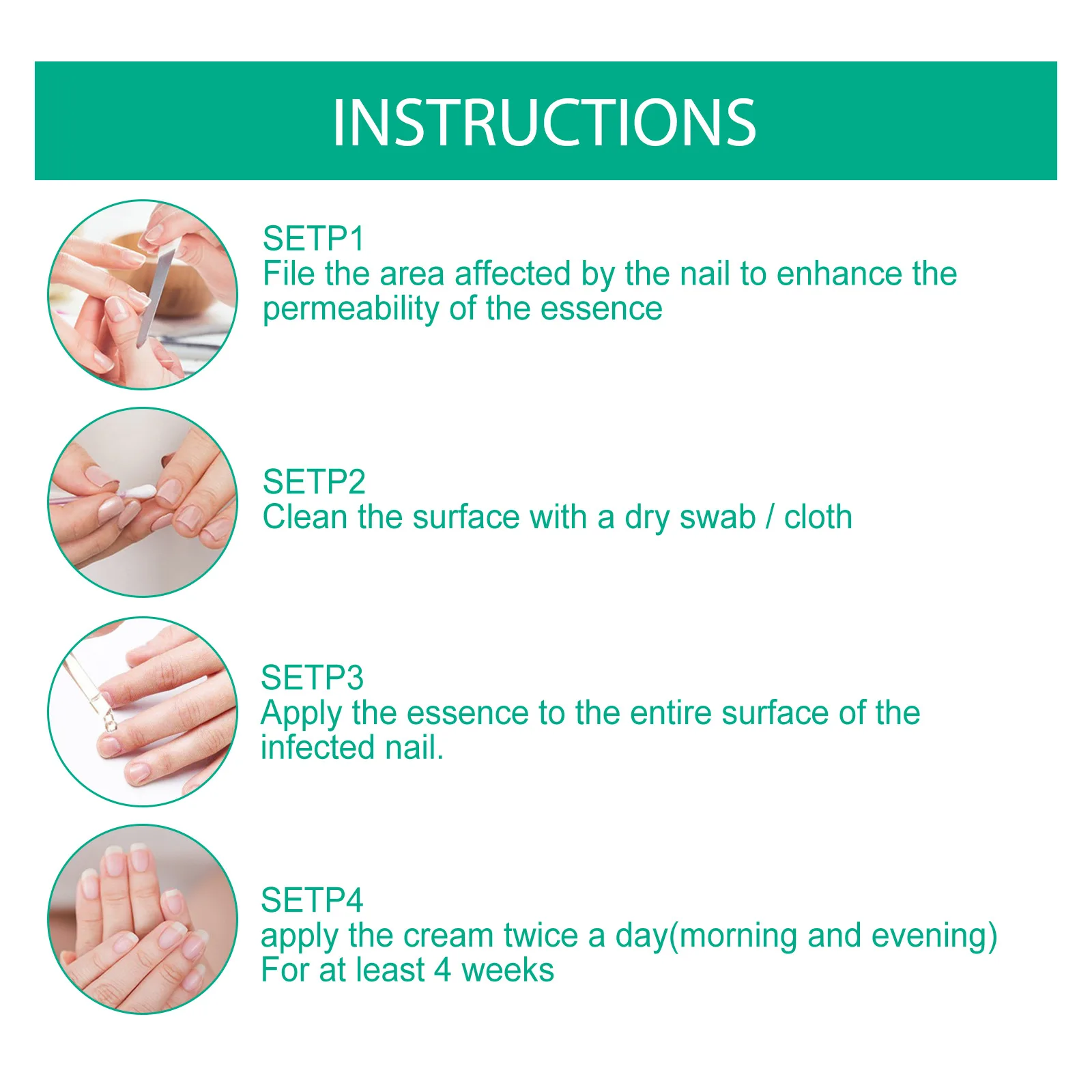 INSTRUCTIONS

SETP1
File the area affected by the nail to enhance the permeability of the essence

SETP2
Clean the surface with a dry swab / cloth

SETP3
Apply the essence to the entire surface of the infected nail.

SETP4
apply the cream twice a day(morning and evening)
For at least 4 weeks