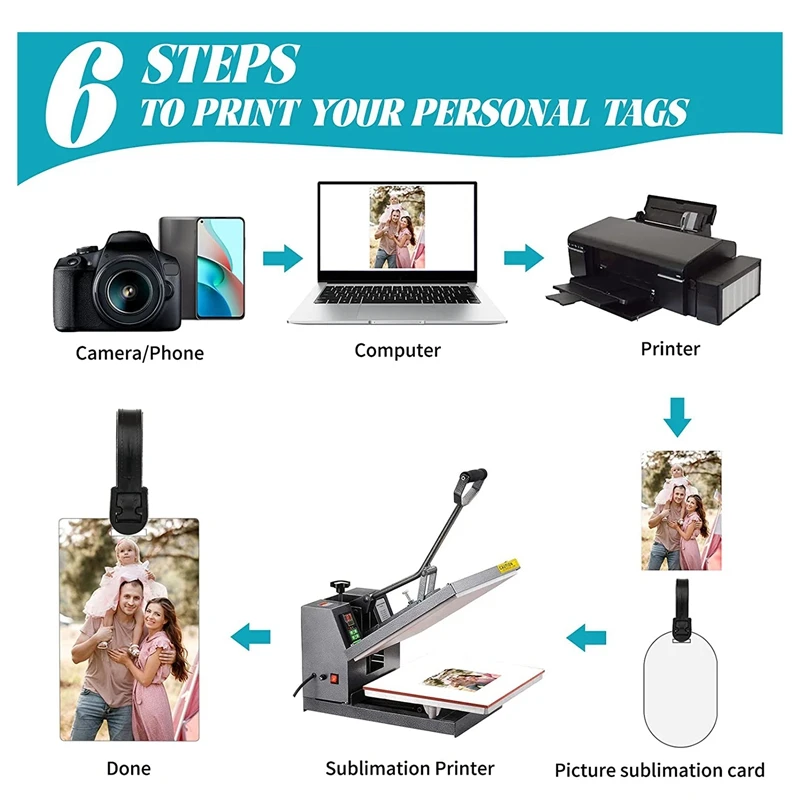 6 STEPS
TO PRINT YOUR PERSONAL TAGS

Camera/Phone

Computer

Printer

Picture sublimation card

Sublimation Printer

Done