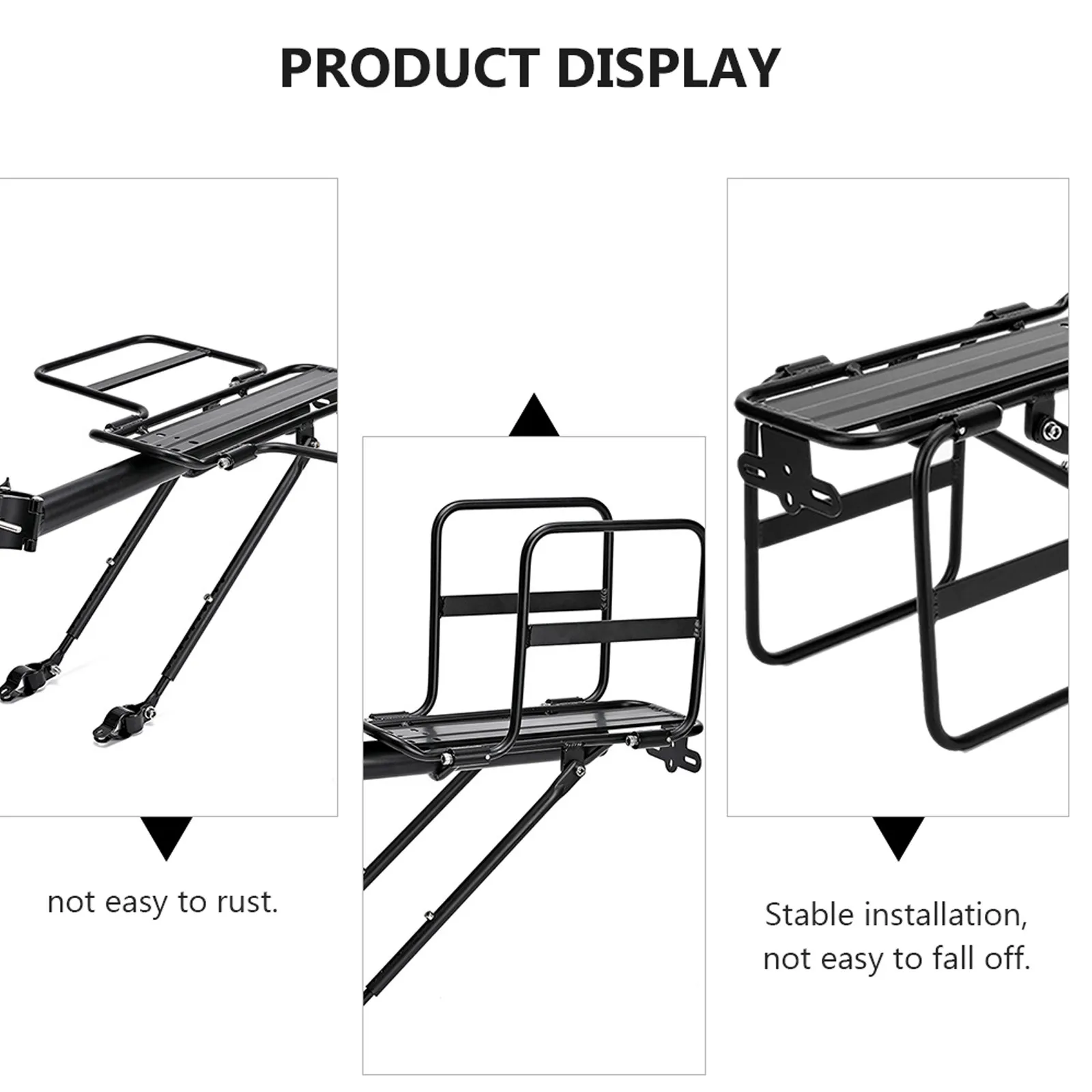 PRODUCT DISPLAY

not easy to rust.

Stable installation, not easy to fall off.