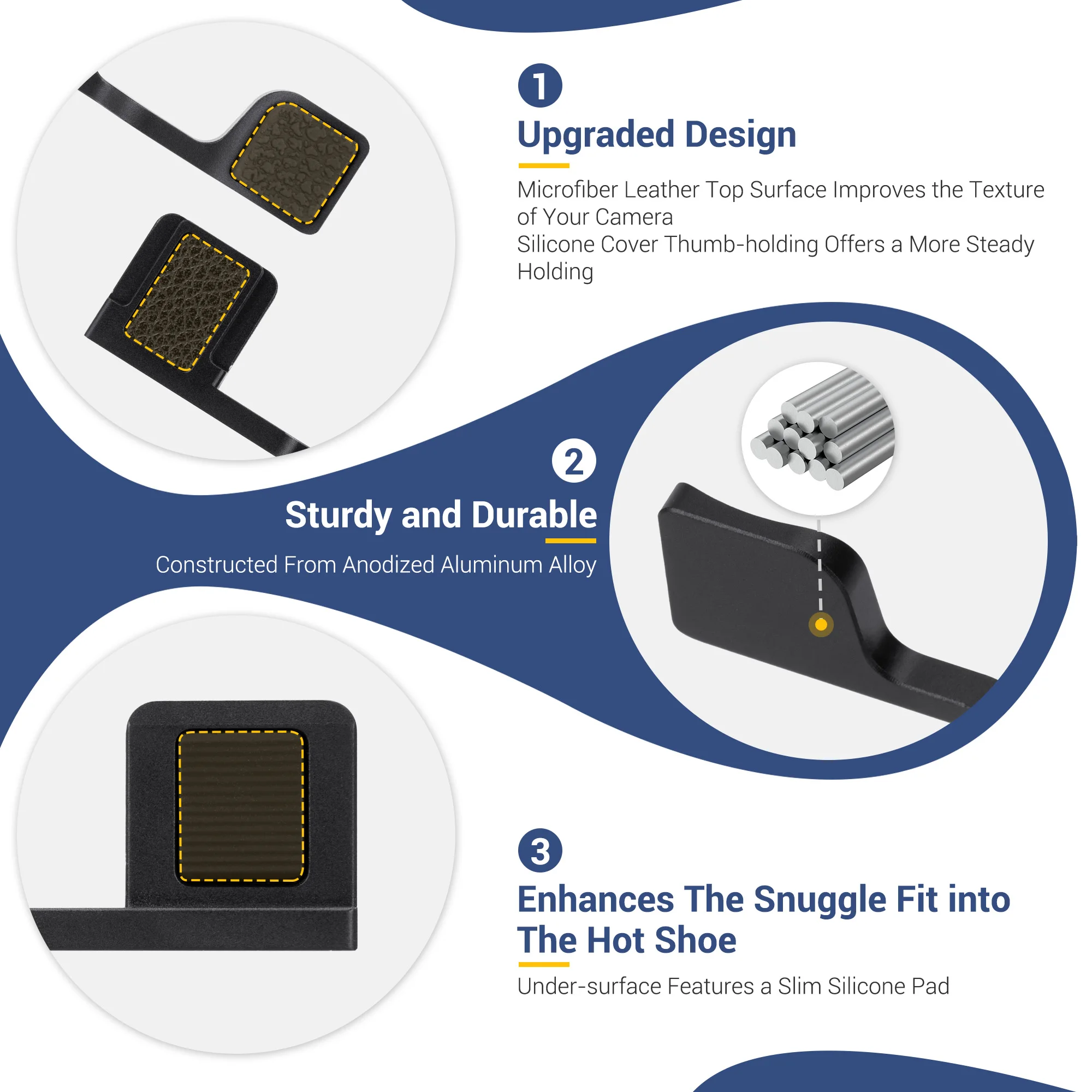 1

Upgraded Design

Microfiber Leather Top Surface Improves the Texture of Your Camera
Silicone Cover Thumb-holding Offers a More Steady Holding

2

Sturdy and Durable

Constructed From Anodized Aluminum Alloy

3

Enhances The Snuggle Fit into The Hot Shoe

Under-surface Features a Slim Silicone Pad