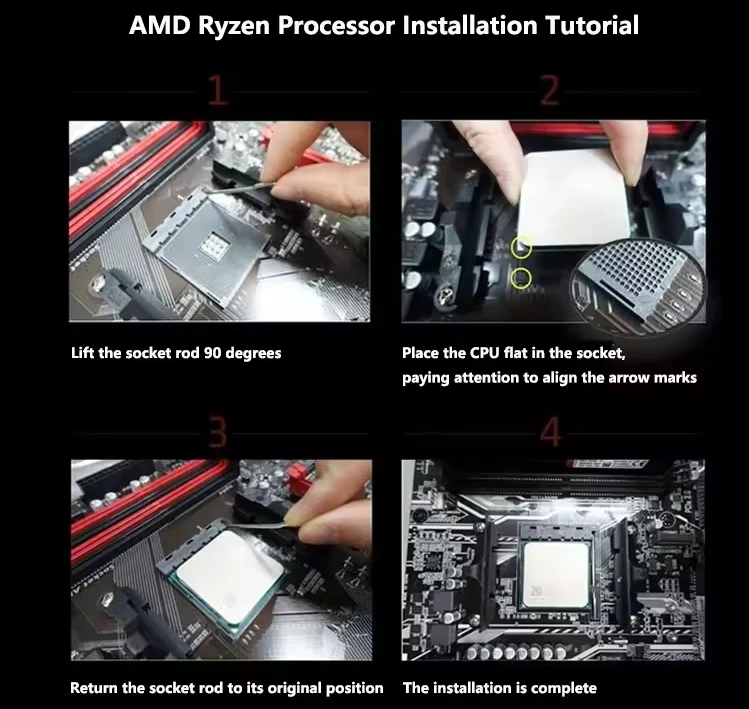 AMD Ryzen Processor Installation Tutorial

1

Lift the socket rod 90 degrees

2

Place the CPU flat in the socket, paying attention to align the arrow marks

3

Return the socket rod to its original position

4

The installation is complete