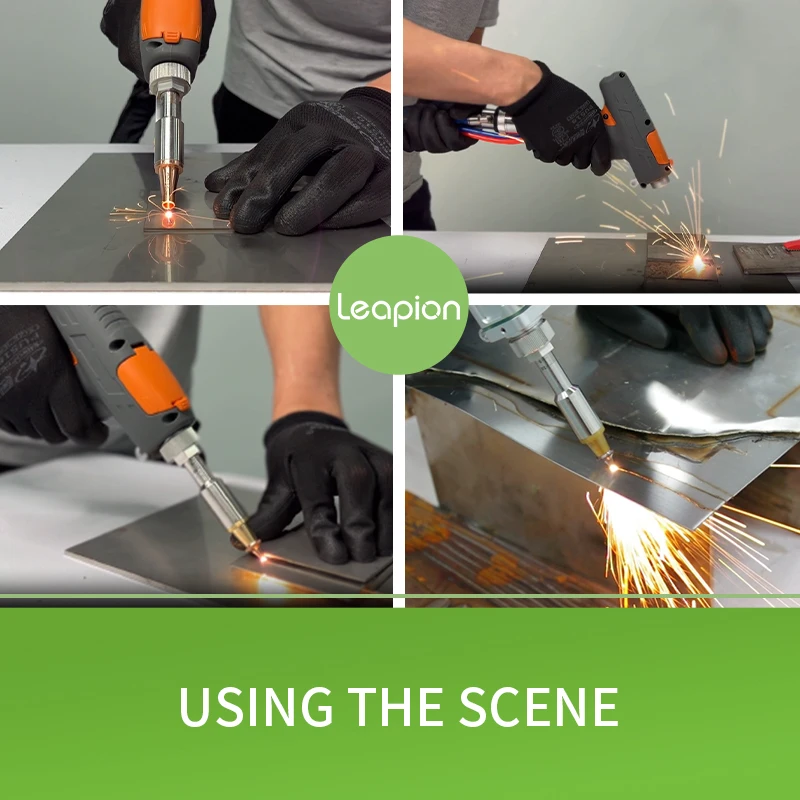 Leapion

USING THE SCENE