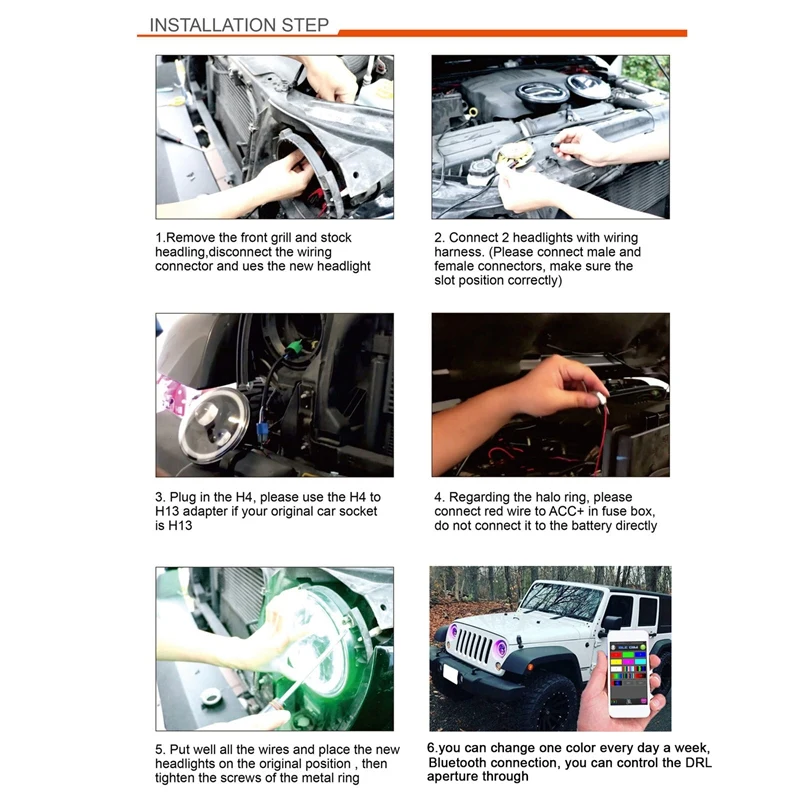 INSTALLATION STEP

1.Remove the front grill and stock headling,disconnect the wiring connector and ues the new headlight

2. Connect 2 headlights with wiring harness. (Please connect male and female connectors, make sure the slot position correctly)

3. Plug in the H4, please use the H4 to H13 adapter if your original car socket is H13

4. Regarding the halo ring, please connect red wire to ACC+ in fuse box, do not connect it to the battery directly

5. Put well all the wires and place the new headlights on the original position , then tighten the screws of the metal ring

6.you can change one color every day a week, Bluetooth connection, you can control the DRL aperture through