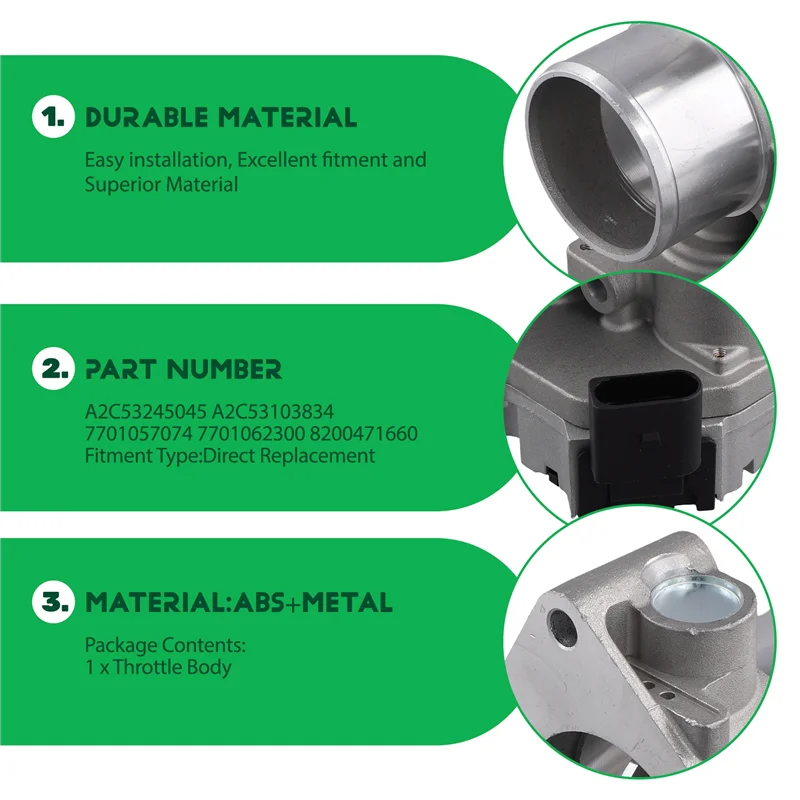 1. DURABLE MATERIAL

Easy installation, Excellent fitment and Superior Material

2. PART NUMBER

A2C53245045 A2C53103834 7701057074 7701062300 8200471660 Fitment Type:Direct Replacement

3. MATERIAL:ABS+METAL

Package Contents:
1 x Throttle Body