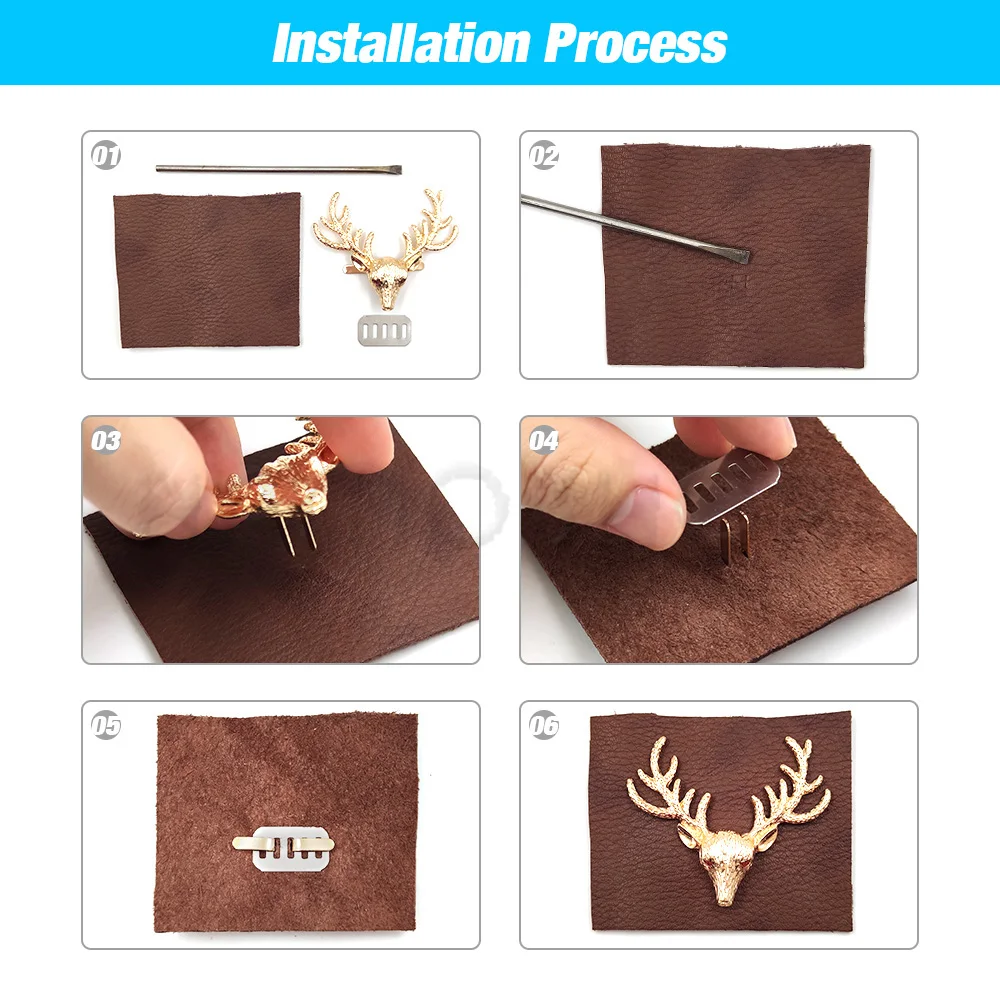 Installation Process

01

02

03

04

05

06