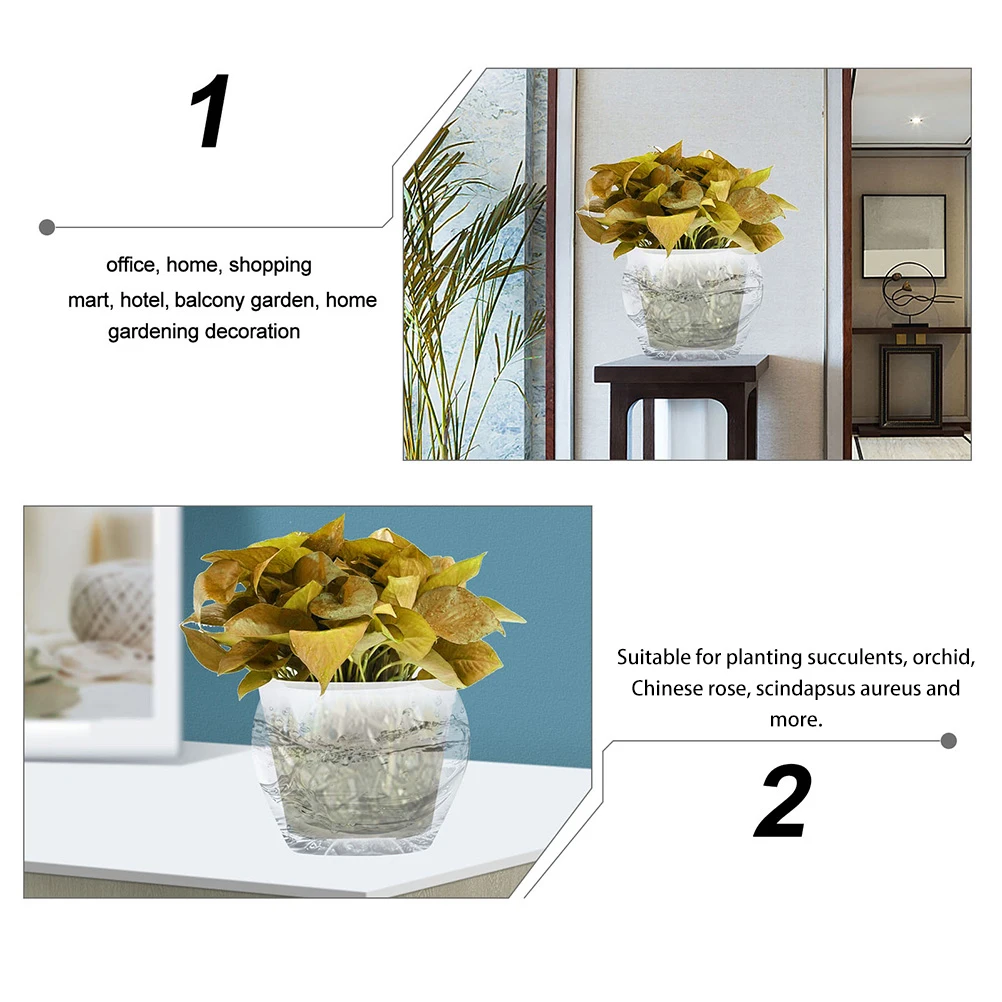 1

office, home, shopping mart, hotel, balcony garden, home gardening decoration

Suitable for planting succulents, orchid, Chinese rose, scindapsus aureus and more.

2