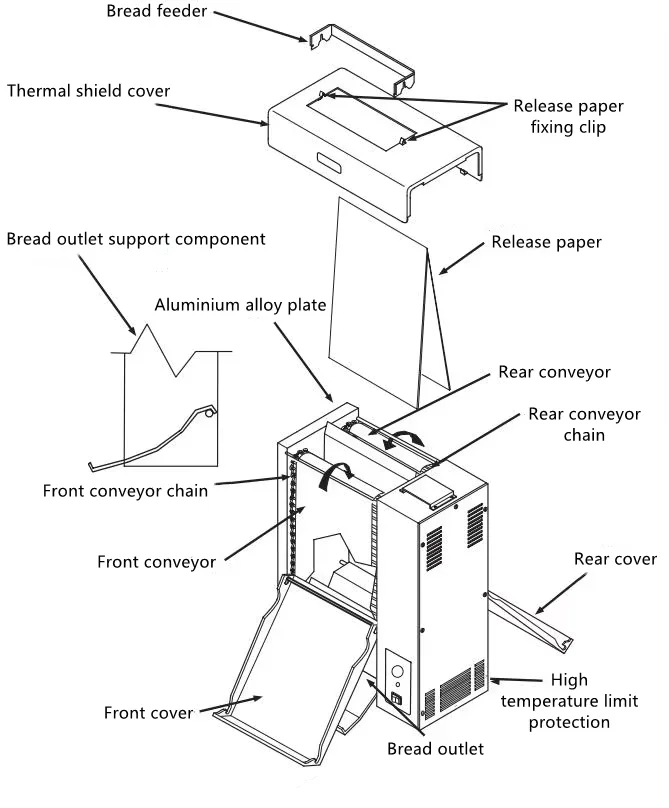 Bread feeder

Thermal shield cover

Release paper fixing clip

Bread outlet support component

Release paper

Aluminium alloy plate

Rear conveyor

Rear conveyor chain

Front conveyor chain

Front conveyor

Rear cover

High temperature limit protection

Front cover

Bread outlet