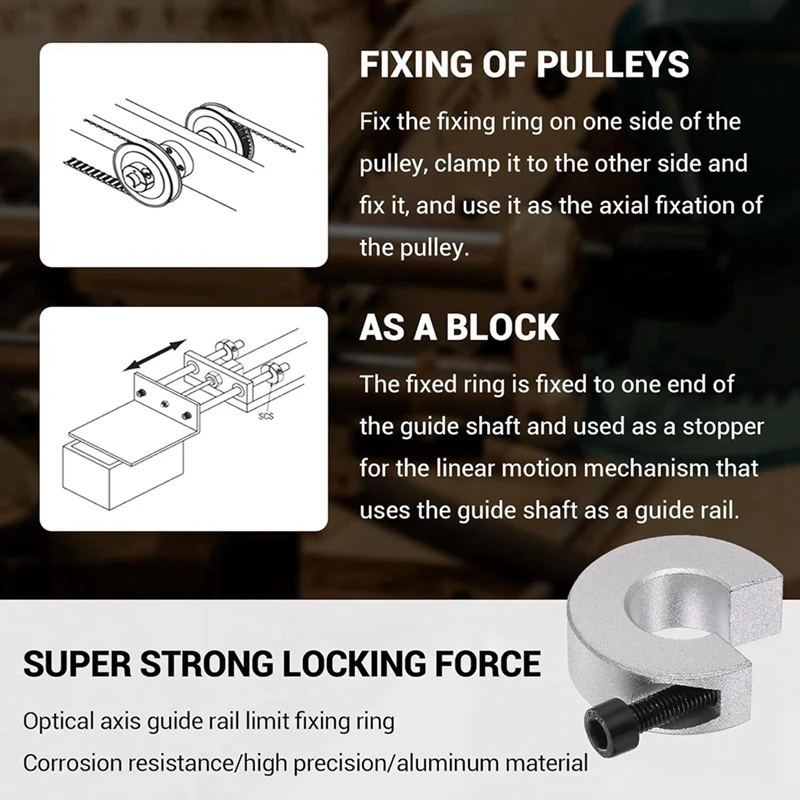 FIXING OF PULLEYS

Fix the fixing ring on one side of the pulley, clamp it to the other side and fix it, and use it as the axial fixation of the pulley.

SCS

AS A BLOCK

The fixed ring is fixed to one end of the guide shaft and used as a stopper for the linear motion mechanism that uses the guide shaft as a guide rail.

SUPER STRONG LOCKING FORCE

Optical axis guide rail limit fixing ring

Corrosion resistance/high precision/aluminum material