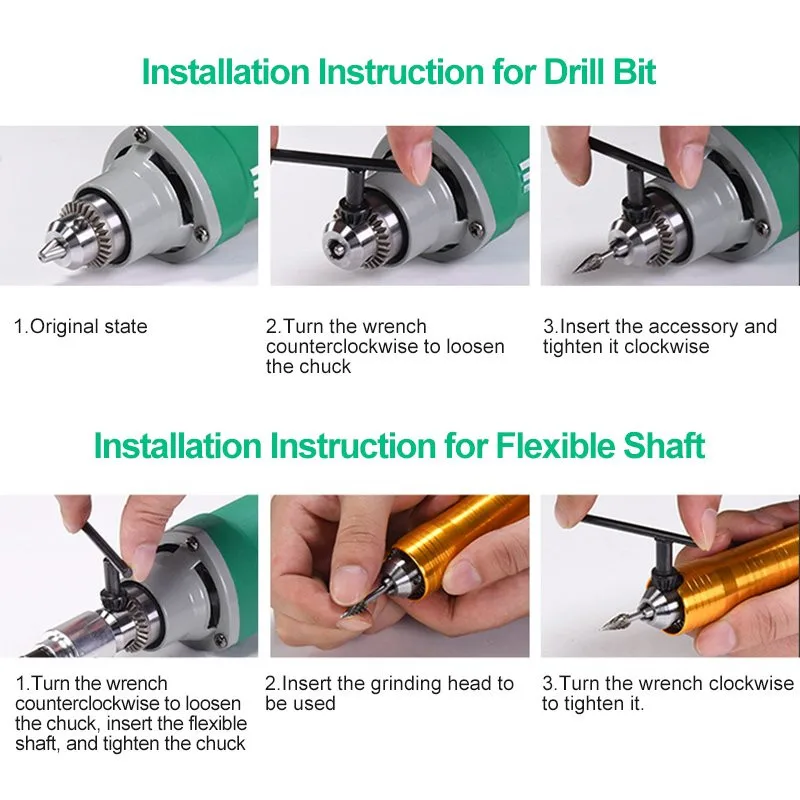 Installation Instruction for Drill Bit

1.Original state

2.Turn the wrench counterclockwise to loosen the chuck

3.Insert the accessory and tighten it clockwise

Installation Instruction for Flexible Shaft

1.Turn the wrench counterclockwise to loosen the chuck, insert the flexible shaft, and tighten the chuck

2.Insert the grinding head to be used

3.Turn the wrench clockwise to tighten it.