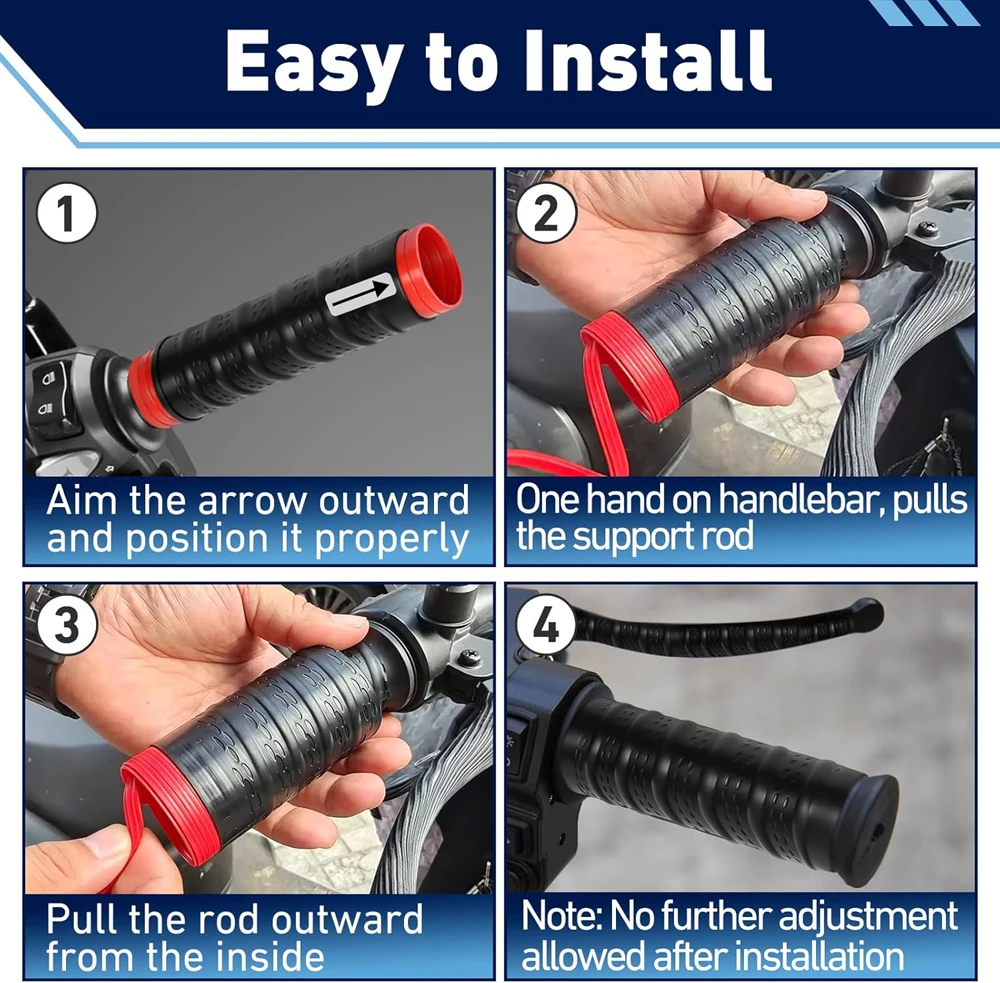 Easy to Install

1

Aim the arrow outward and position it properly

2

One hand on handlebar, pulls the support rod

3

Pull the rod outward from the inside

4

Note: No further adjustment allowed after installation