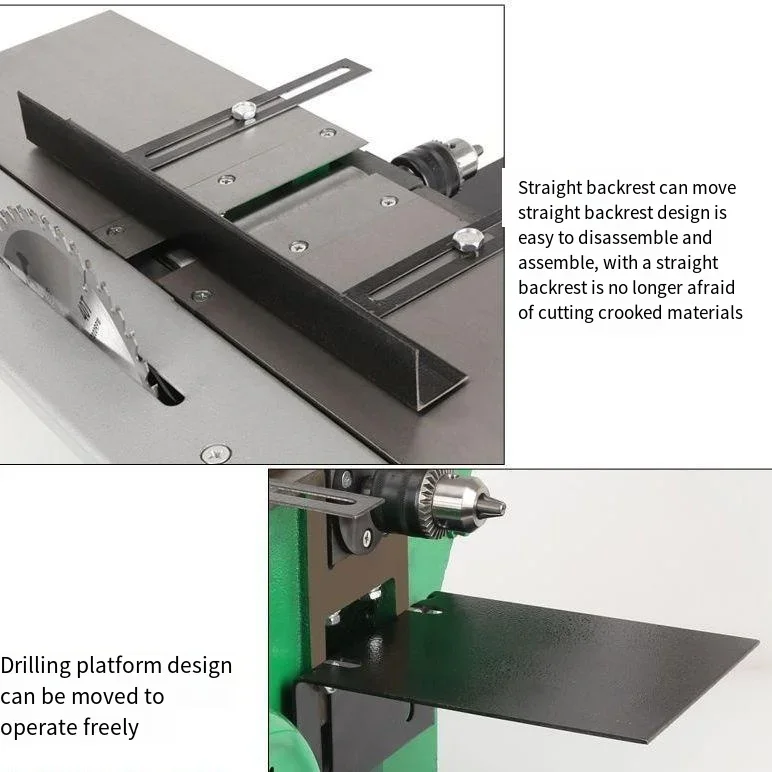 Straight backrest can move straight backrest design is easy to disassemble and assemble, with a straight backrest is no longer afraid of cutting crooked materials

Drilling platform design can be moved to operate freely