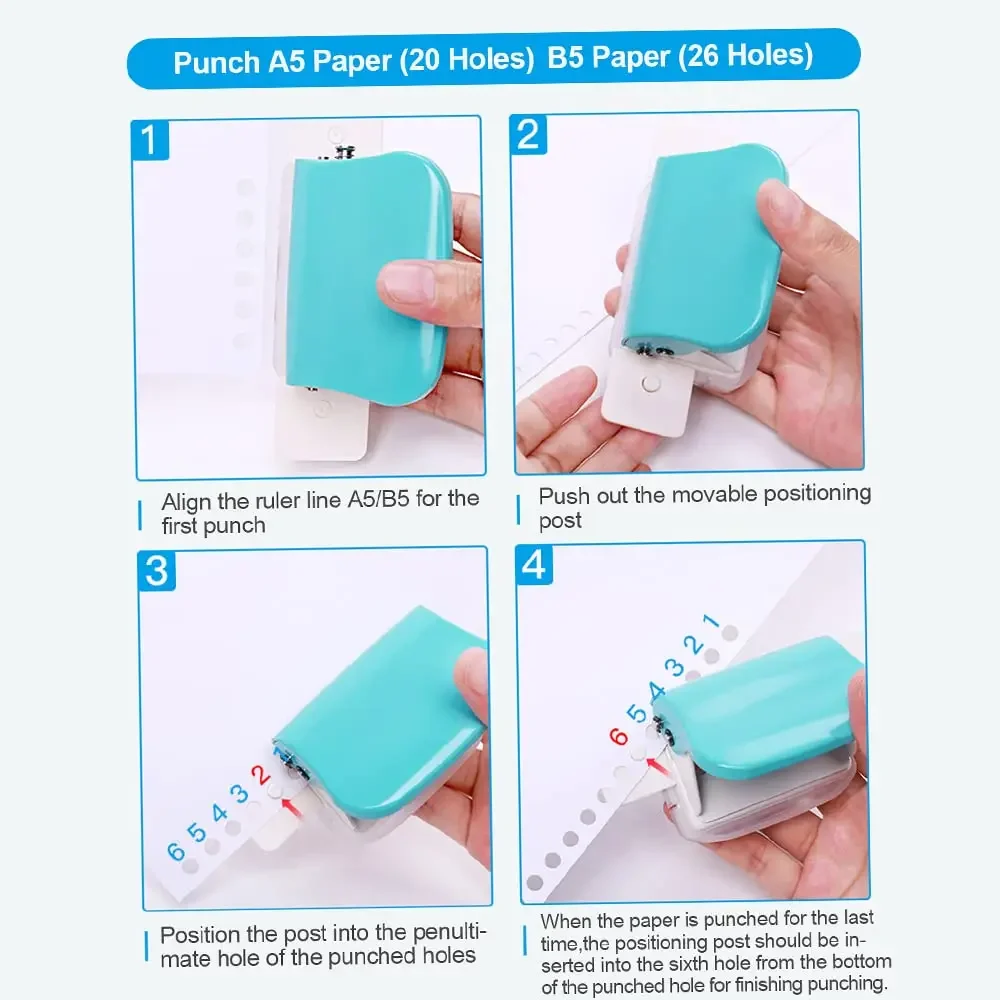 Punch A5 Paper (20 Holes) B5 Paper (26 Holes)

1

Align the ruler line A5/B5 for the first punch

2

Push out the movable positioning post

3

6 5 4 3 2

Position the post into the penultimate hole of the punched holes

4

6 5 4 3 2 1

When the paper is punched for the last time,the positioning post should be inserted into the sixth hole from the bottom of the punched hole for finishing punching.